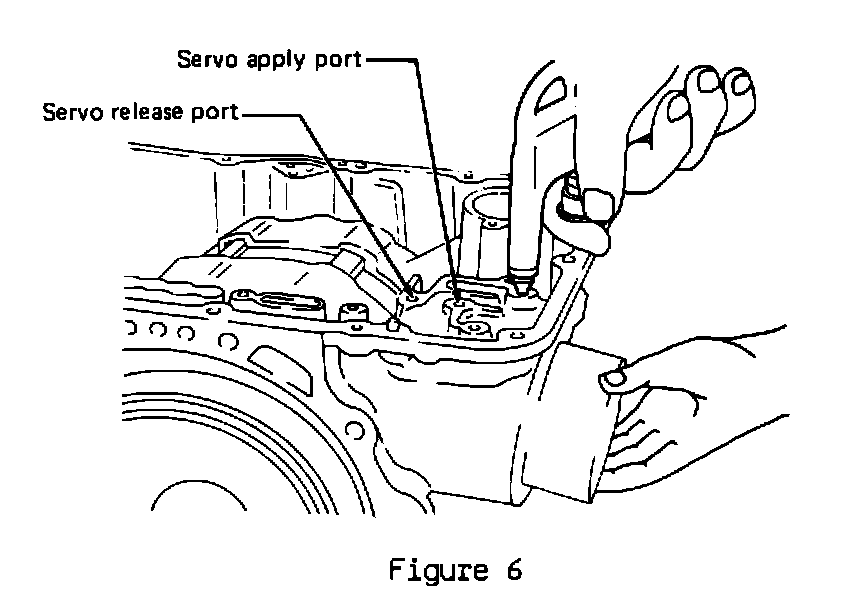 Servo apply port

Servo release port

Figure 6