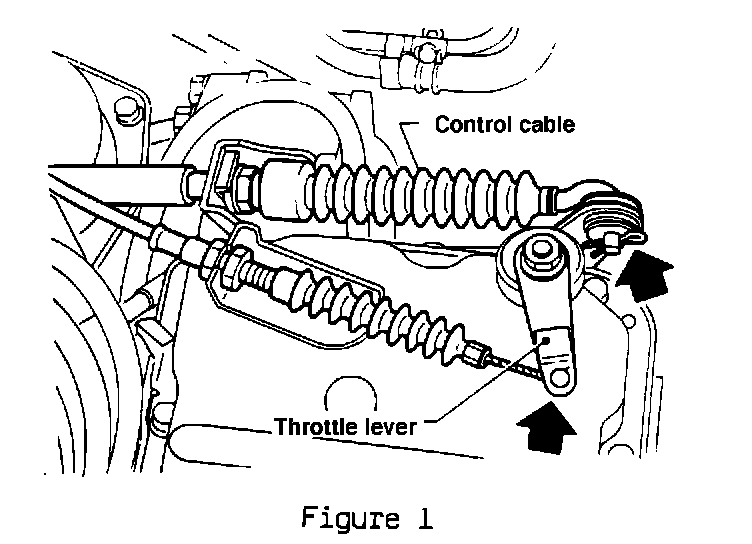 Control cable

Throttle lever

Figure 1