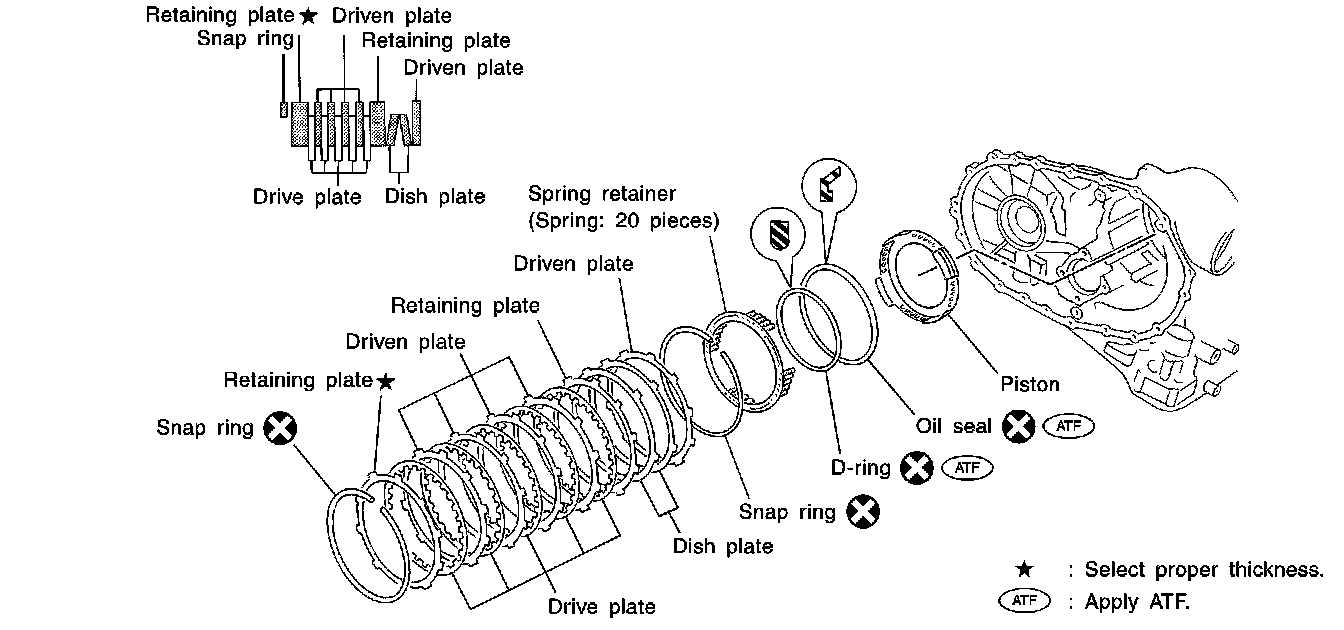 Retaining plate ★ Driven plate
Snap ring
Retaining plate
Driven plate
Drive plate
Dish plate

Spring retainer
(Spring: 20 pieces)
Driven plate
Retaining plate
Driven plate
Retaining plate ★
Snap ring
Piston
Oil seal ATF
D-ring ATF
Snap ring
Dish plate
Drive plate

★ : Select proper thickness.
ATF : Apply ATF.