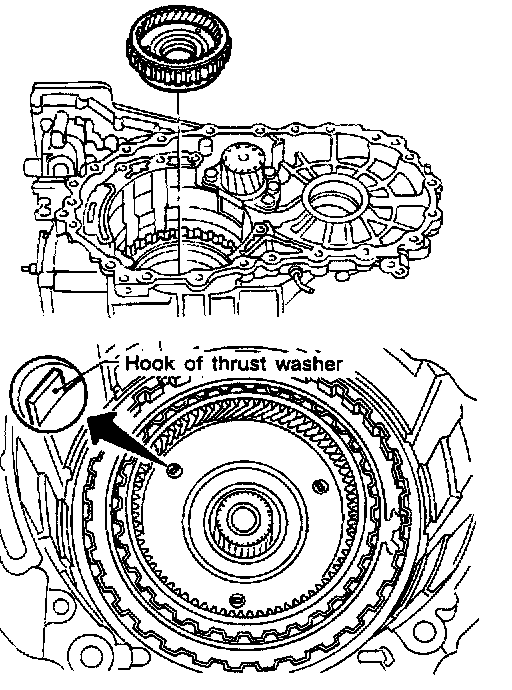 Hook of thrust washer