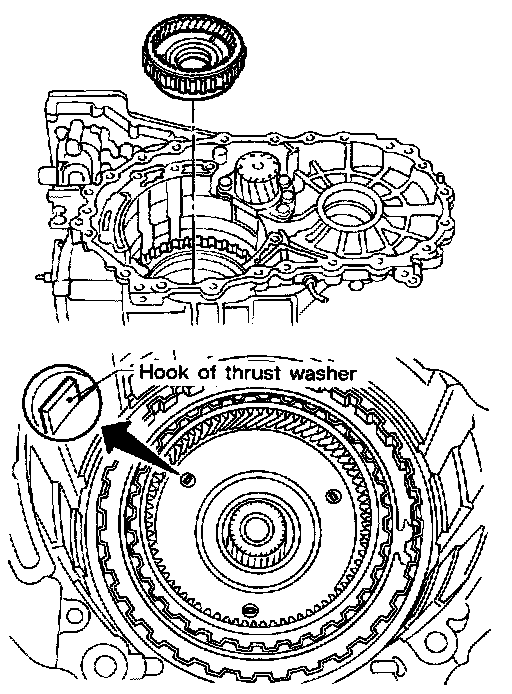 Hook of thrust washer