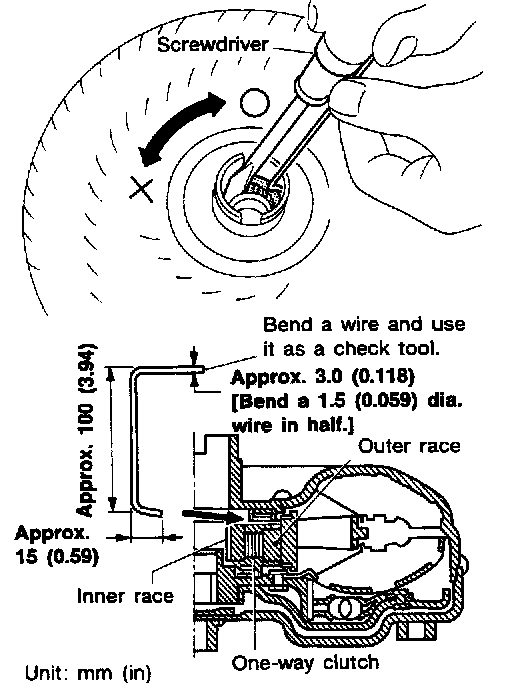 Screwdriver

Bend a wire and use it as a check tool.

Approx. 100 (3.94)

Approx. 3.0 (0.118) [Bend a 1.5 (0.059) dia. wire in half.]

Outer race

Approx. 15 (0.59)

Inner race

One-way clutch

Unit: mm (in)