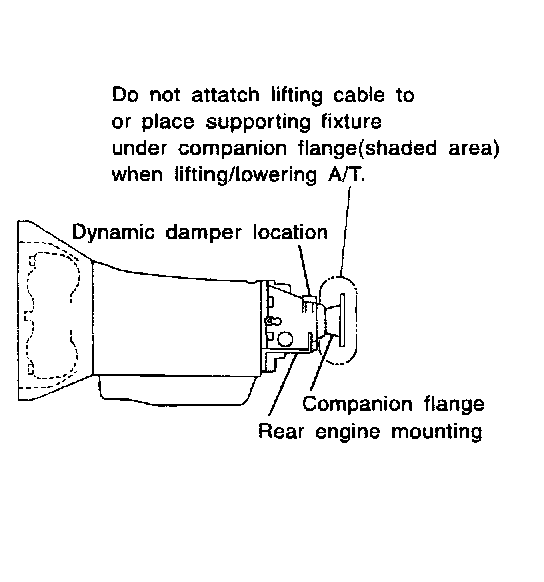 Do not attatch lifting cable to or place supporting fixture under companion flange(shaded area) when lifting/lowering A/T.

Dynamic damper location

Companion flange

Rear engine mounting