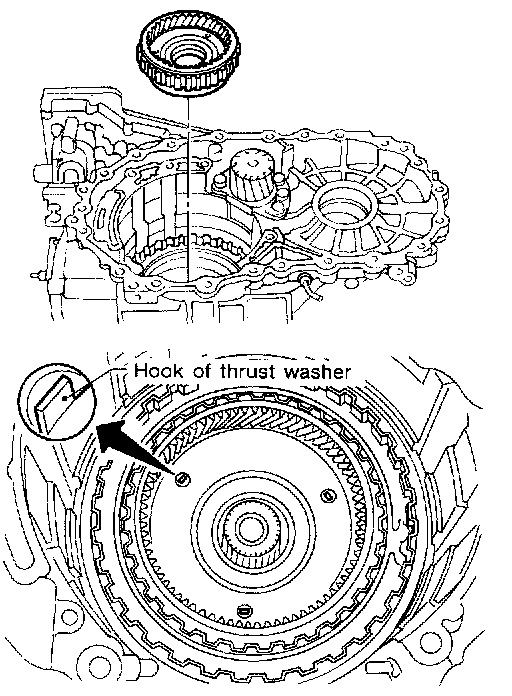 Hook of thrust washer