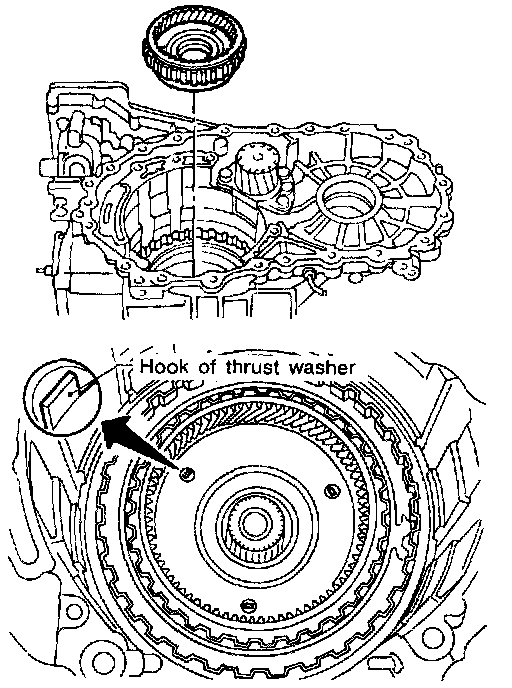 Hook of thrust washer