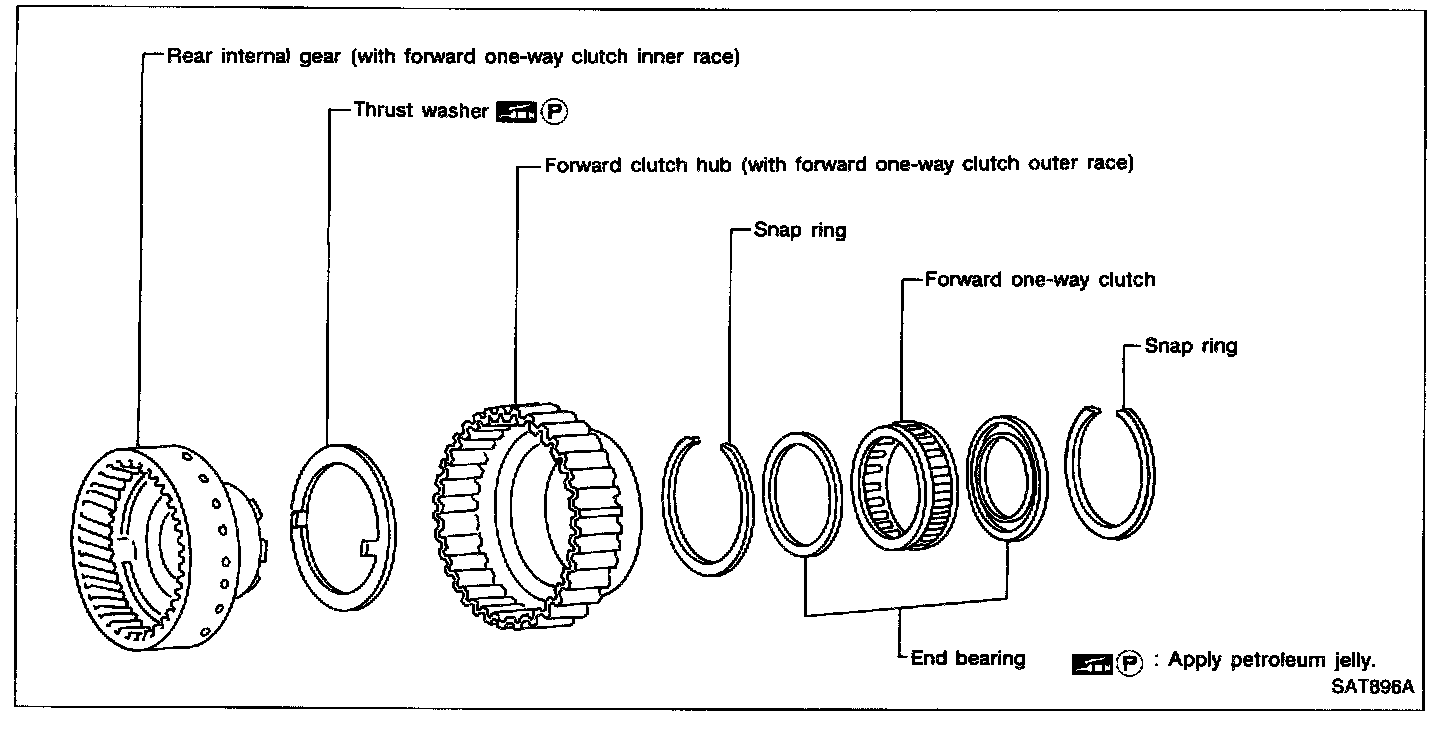 Rear internal gear (with forward one-way clutch inner race)

Thrust washer P

Forward clutch hub (with forward one-way clutch outer race)

Snap ring

Forward one-way clutch

Snap ring

End bearing

P : Apply petroleum jelly.

SAT896A