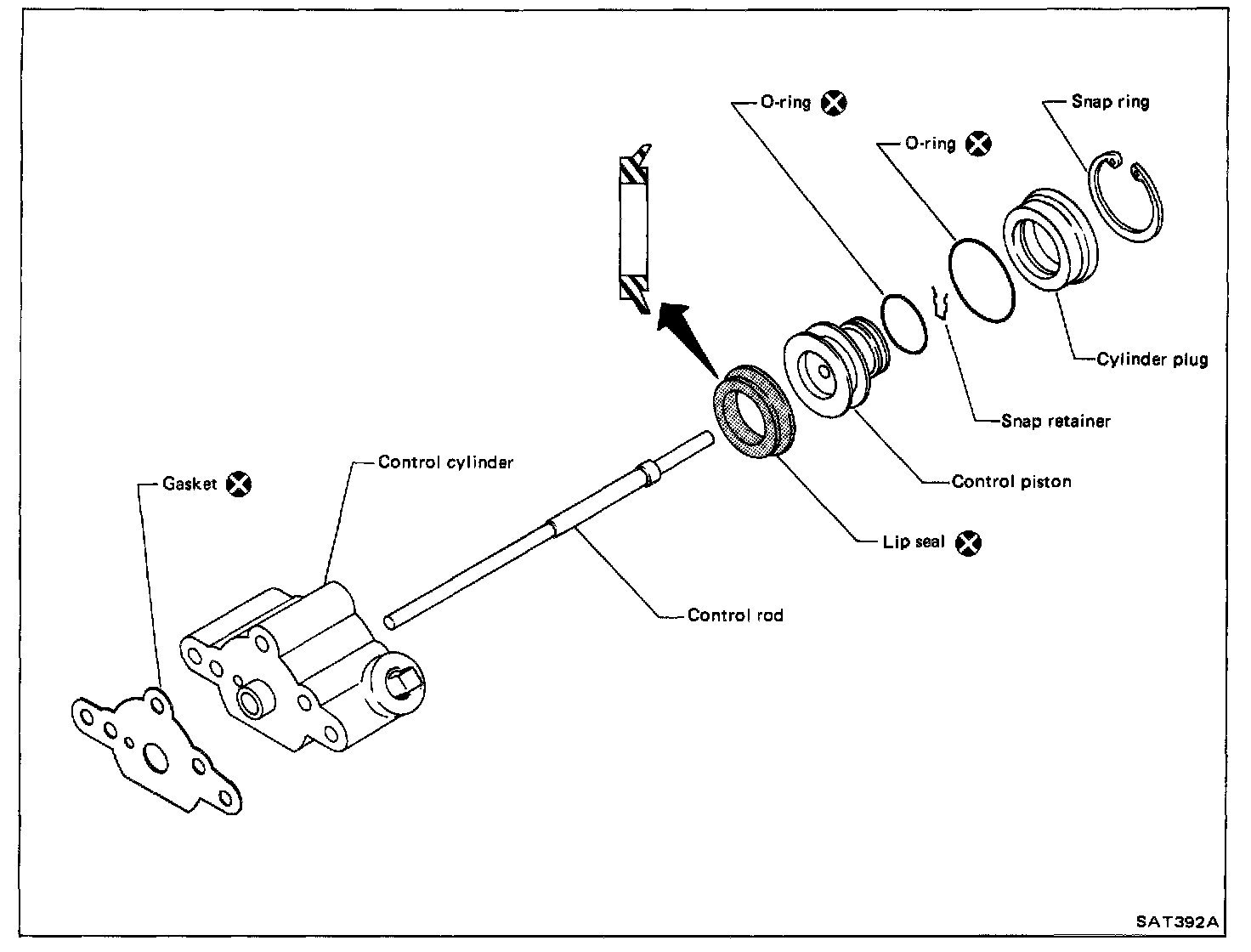 O-ring
O-ring
Snap ring
Cylinder plug
Snap retainer
Control piston
Lip seal
Control cylinder
Gasket
Control rod
SAT392A