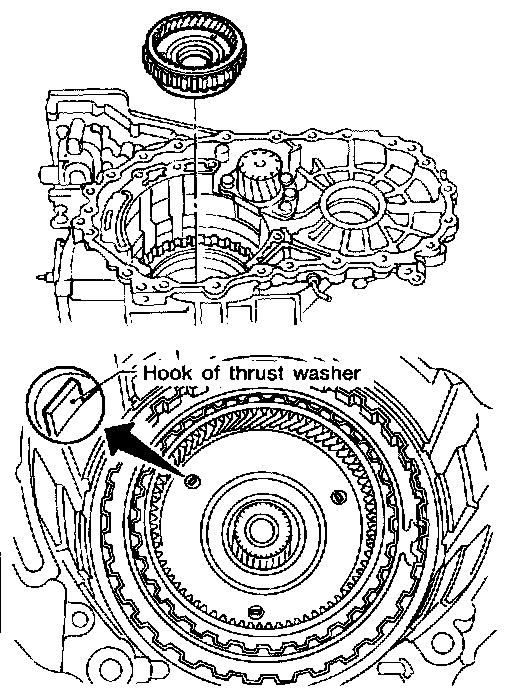 Hook of thrust washer