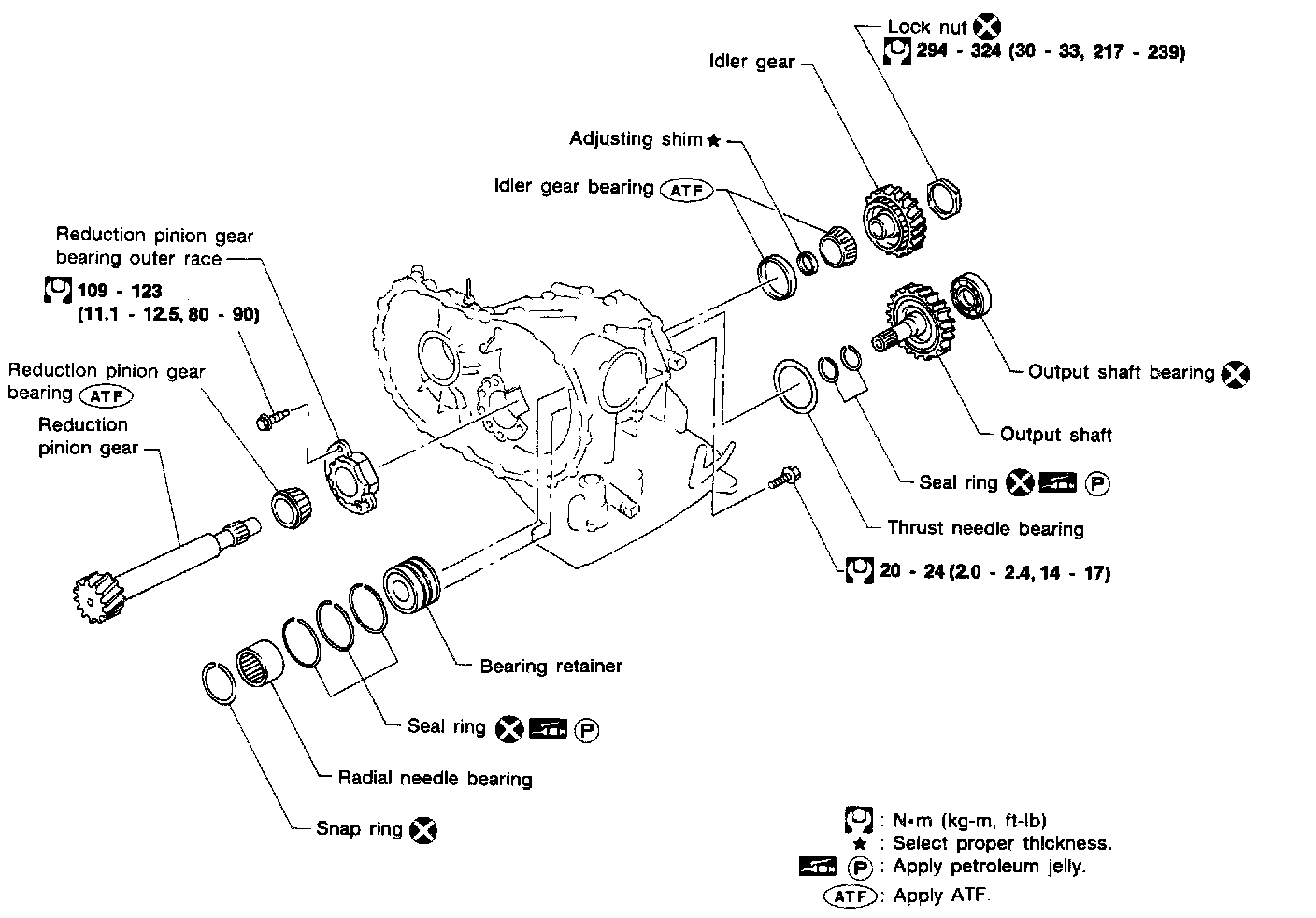 Lock nut
294 - 324 (30 - 33, 217 - 239)

Idler gear

Adjusting shim ★

Idler gear bearing ATF

Reduction pinion gear bearing outer race

109 - 123
(11.1 - 12.5, 80 - 90)

Reduction pinion gear bearing ATF

Reduction pinion gear

Output shaft bearing

Output shaft

Seal ring P

Thrust needle bearing

20 - 24 (2.0 - 2.4, 14 - 17)

Bearing retainer

Seal ring P

Radial needle bearing

Snap ring

: N•m (kg-m, ft-lb)
★ : Select proper thickness.
P : Apply petroleum jelly.
ATF : Apply ATF.