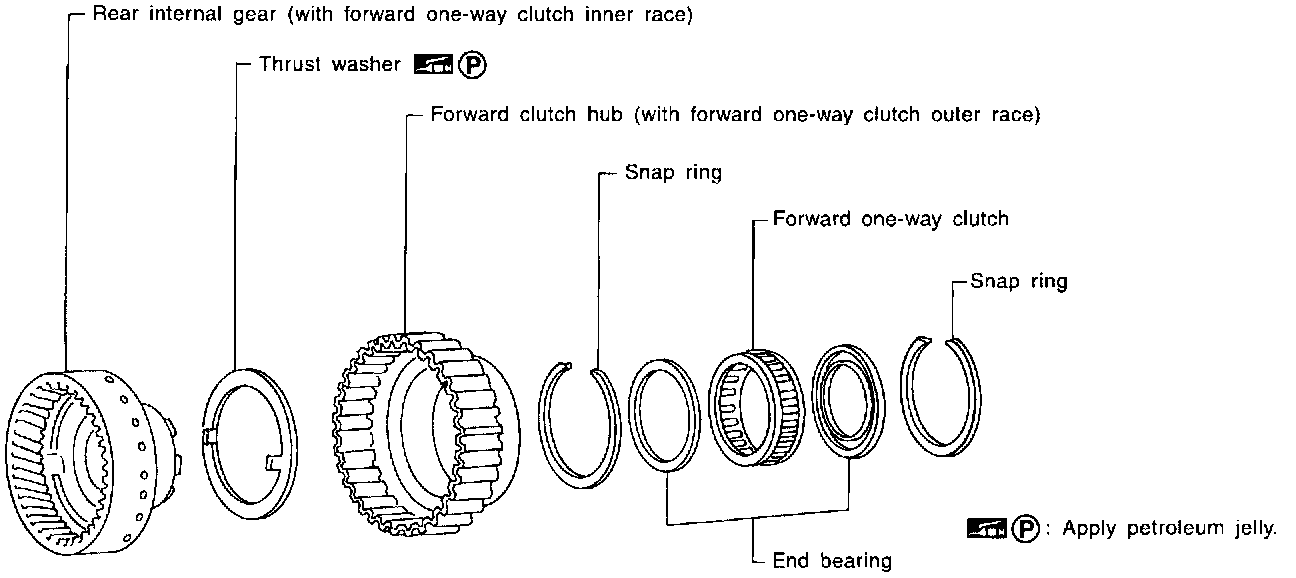 Rear internal gear (with forward one-way clutch inner race)

Thrust washer Ⓟ

Forward clutch hub (with forward one-way clutch outer race)

Snap ring

Forward one-way clutch

Snap ring

End bearing

Ⓟ: Apply petroleum jelly.