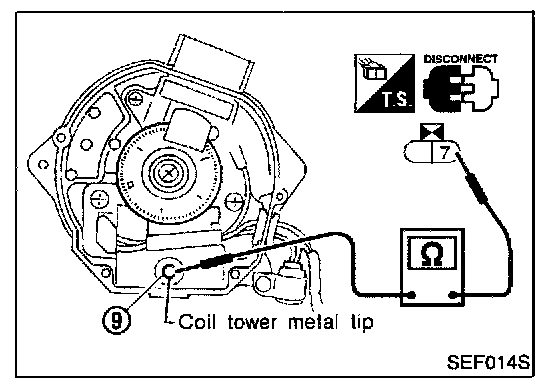 T.S.

DISCONNECT

7

Ω

9

Coil tower metal tip

SEF014S