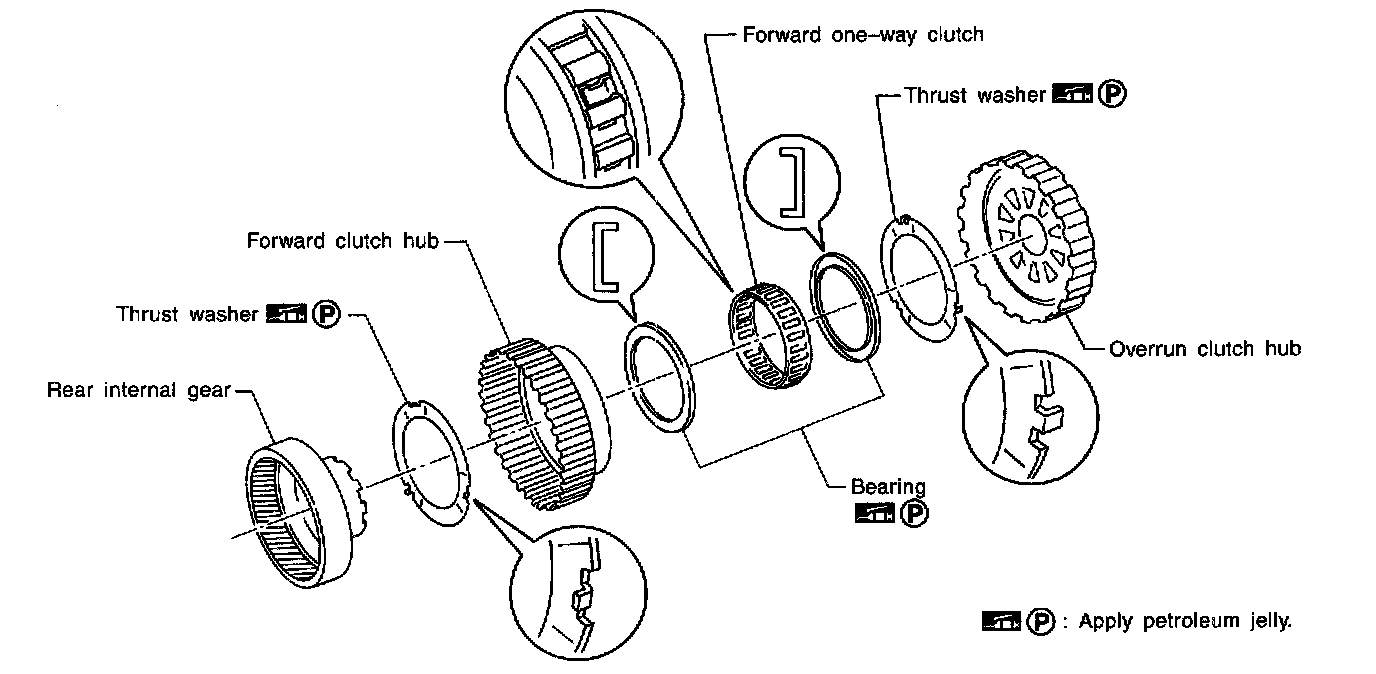 Forward one-way clutch

Thrust washer Ⓟ

Forward clutch hub

Thrust washer Ⓟ

Rear internal gear

Overrun clutch hub

Bearing Ⓟ

Ⓟ : Apply petroleum jelly.