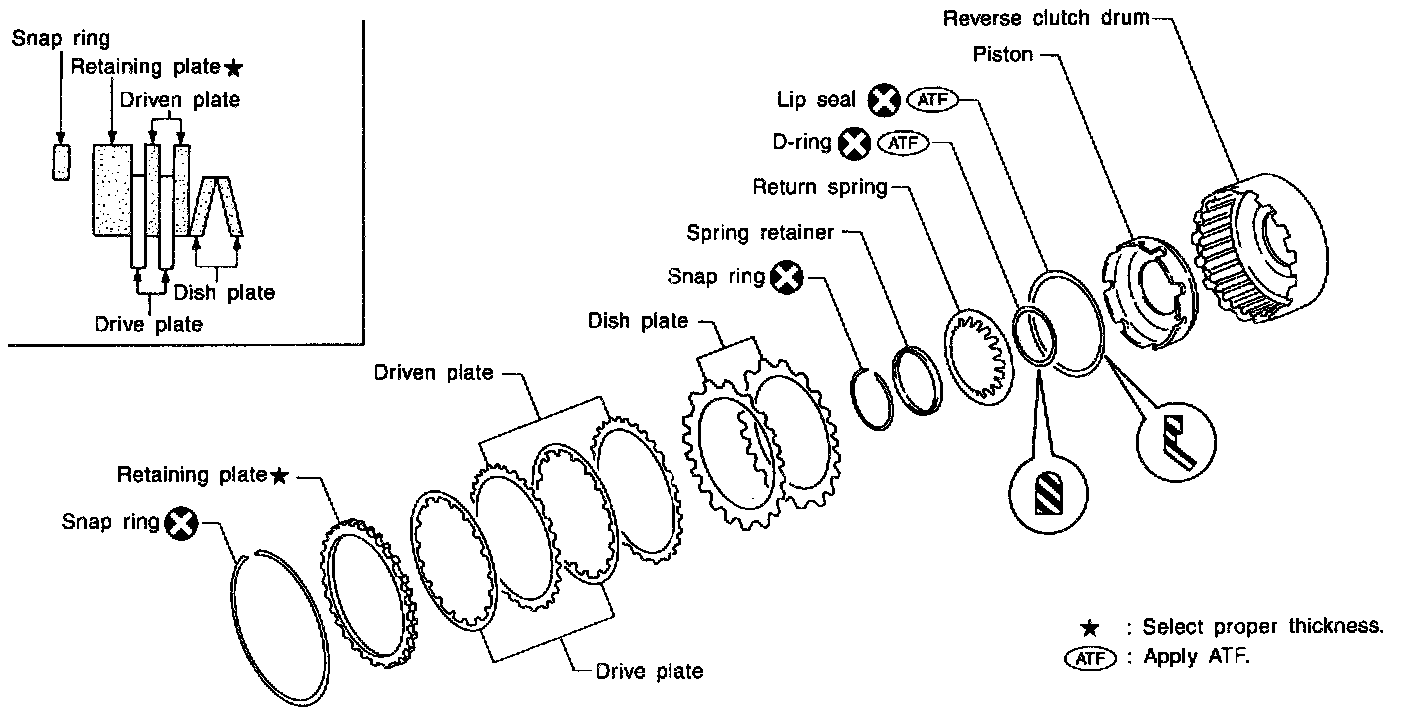 Snap ring
Retaining plate★
Driven plate
Dish plate
Drive plate

Reverse clutch drum
Piston
Lip seal ATF
D-ring ATF
Return spring
Spring retainer
Snap ring
Dish plate
Driven plate
Retaining plate★
Snap ring
Drive plate

★ : Select proper thickness.
ATF : Apply ATF.