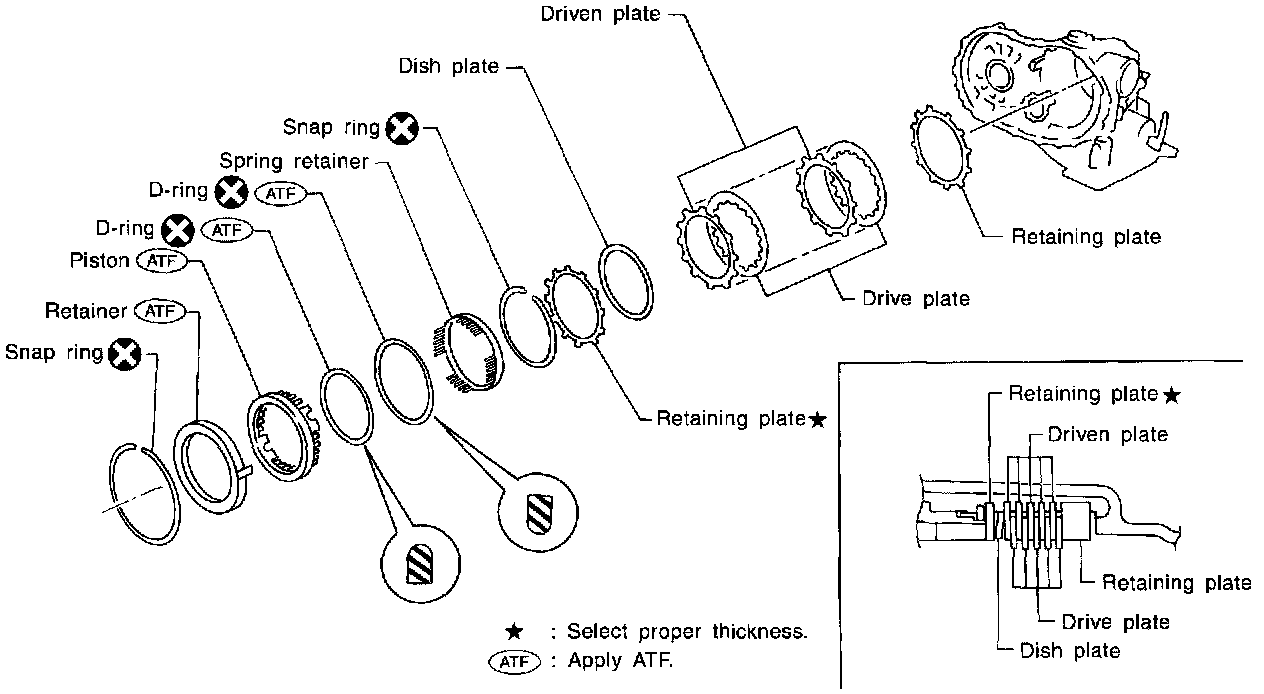 Driven plate
Dish plate
Snap ring
Spring retainer
D-ring ATF
D-ring ATF
Piston ATF
Retainer ATF
Snap ring
Retaining plate
Drive plate
Retaining plate★
Retaining plate★
Driven plate
Retaining plate
Drive plate
Dish plate
★ : Select proper thickness.
ATF : Apply ATF.