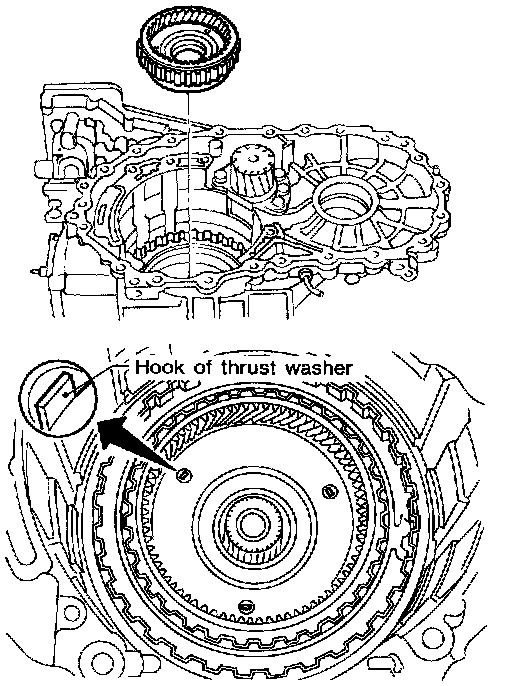 Hook of thrust washer