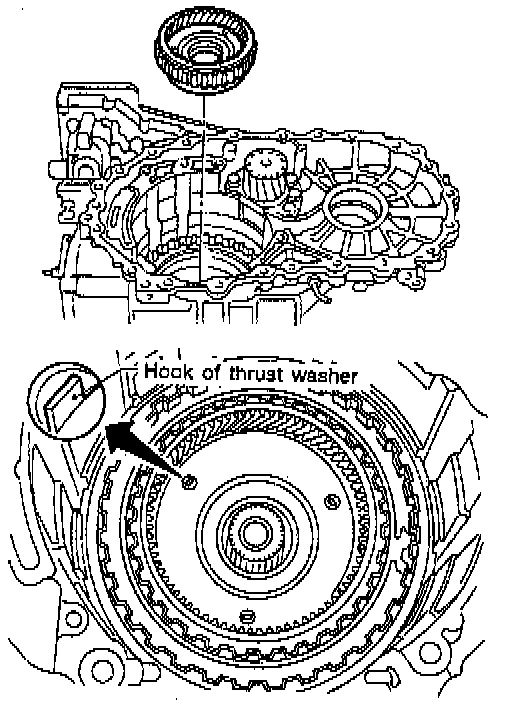 Hook of thrust washer