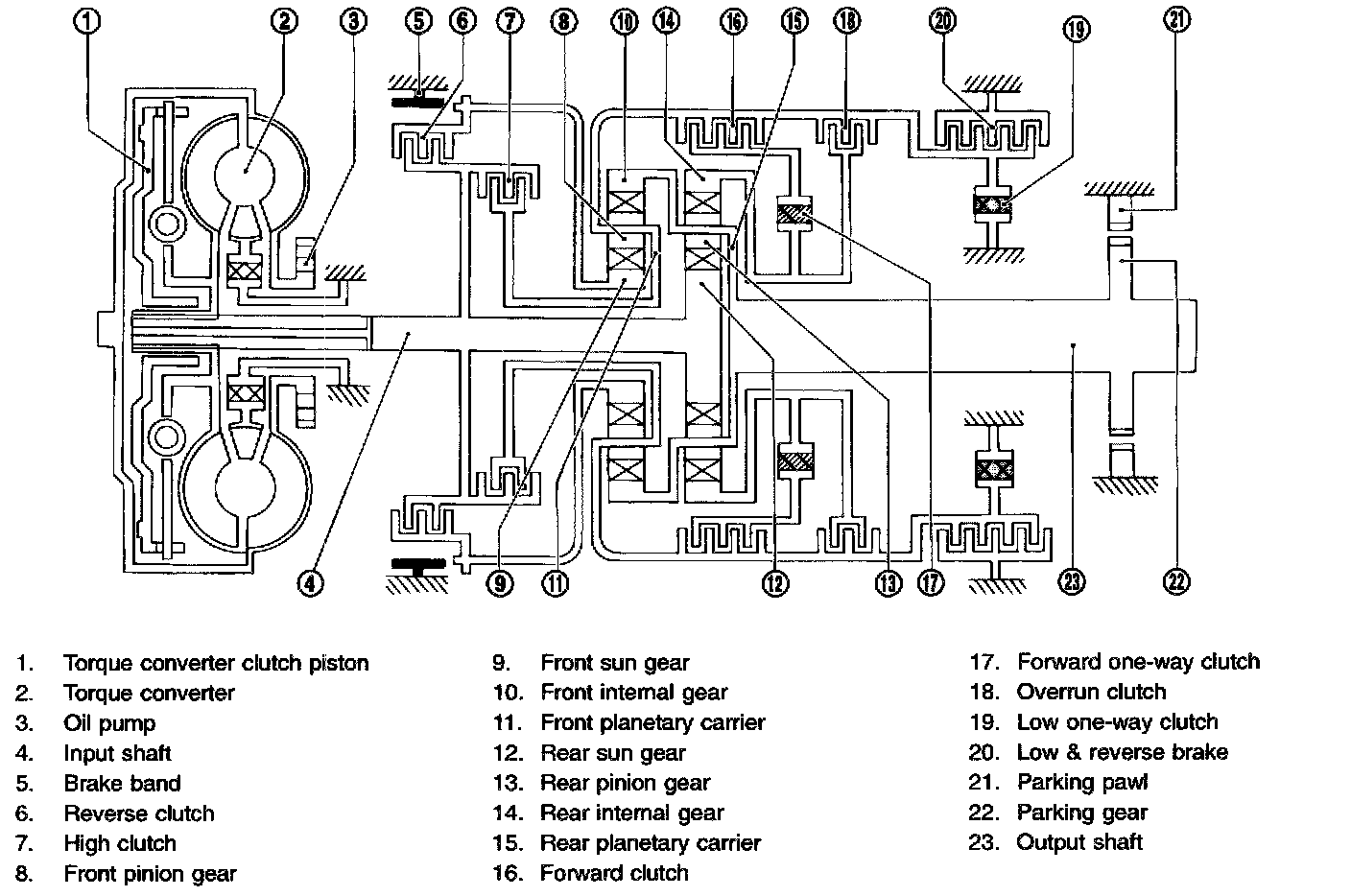 1 2 3 5 6 7 8 10 14 16 15 18 20 19 21

4 9 11 12 13 17 23 22

1. Torque converter clutch piston
2. Torque converter
3. Oil pump
4. Input shaft
5. Brake band
6. Reverse clutch
7. High clutch
8. Front pinion gear

9. Front sun gear
10. Front internal gear
11. Front planetary carrier
12. Rear sun gear
13. Rear pinion gear
14. Rear internal gear
15. Rear planetary carrier
16. Forward clutch

17. Forward one-way clutch
18. Overrun clutch
19. Low one-way clutch
20. Low & reverse brake
21. Parking pawl
22. Parking gear
23. Output shaft