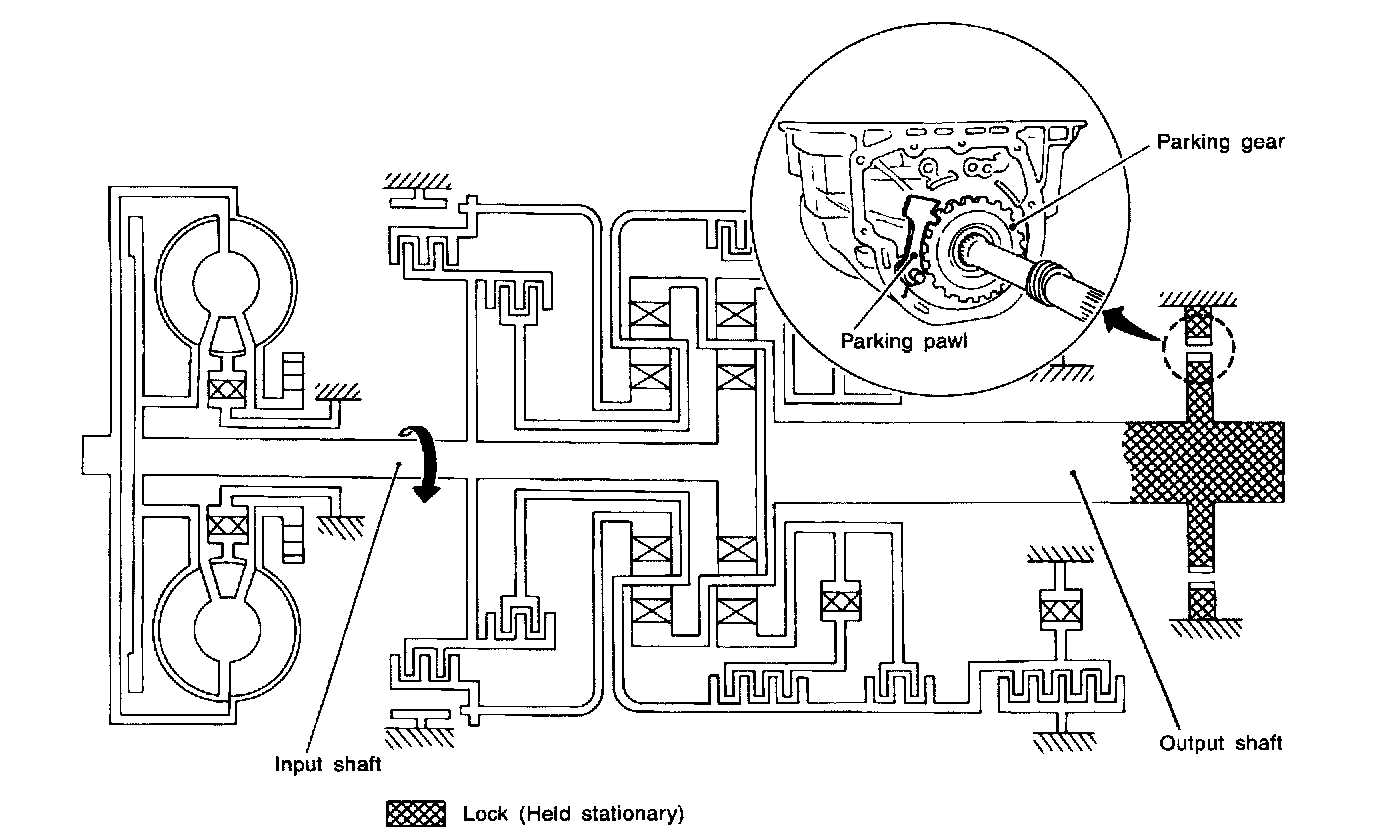 Parking gear

Parking pawl

Input shaft

Output shaft

Lock (Held stationary)