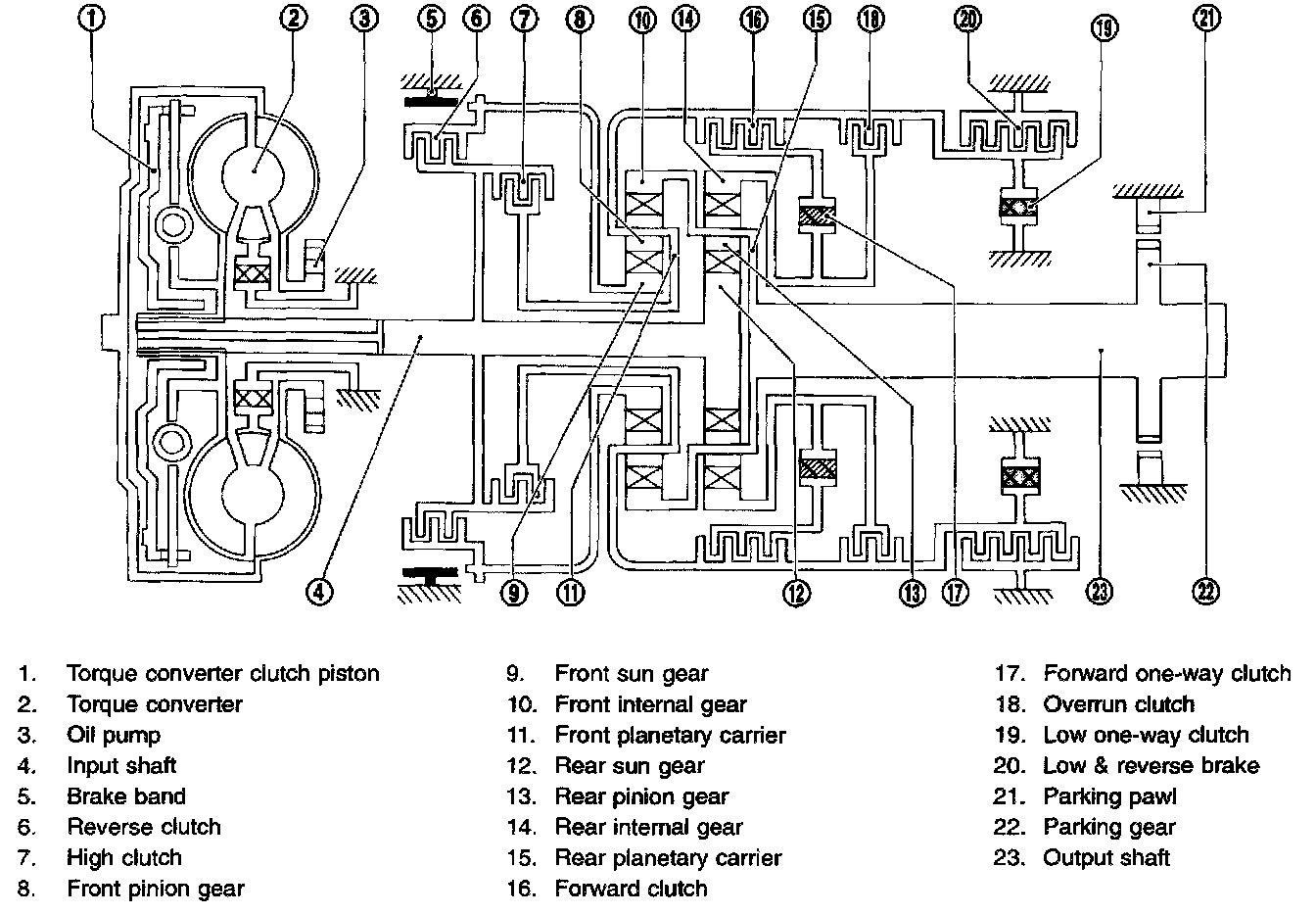 1 2 3 5 6 7 8 10 14 16 15 18 20 19 21

4 9 11 12 13 17 23 22

1. Torque converter clutch piston
2. Torque converter
3. Oil pump
4. Input shaft
5. Brake band
6. Reverse clutch
7. High clutch
8. Front pinion gear

9. Front sun gear
10. Front internal gear
11. Front planetary carrier
12. Rear sun gear
13. Rear pinion gear
14. Rear internal gear
15. Rear planetary carrier
16. Forward clutch

17. Forward one-way clutch
18. Overrun clutch
19. Low one-way clutch
20. Low & reverse brake
21. Parking pawl
22. Parking gear
23. Output shaft