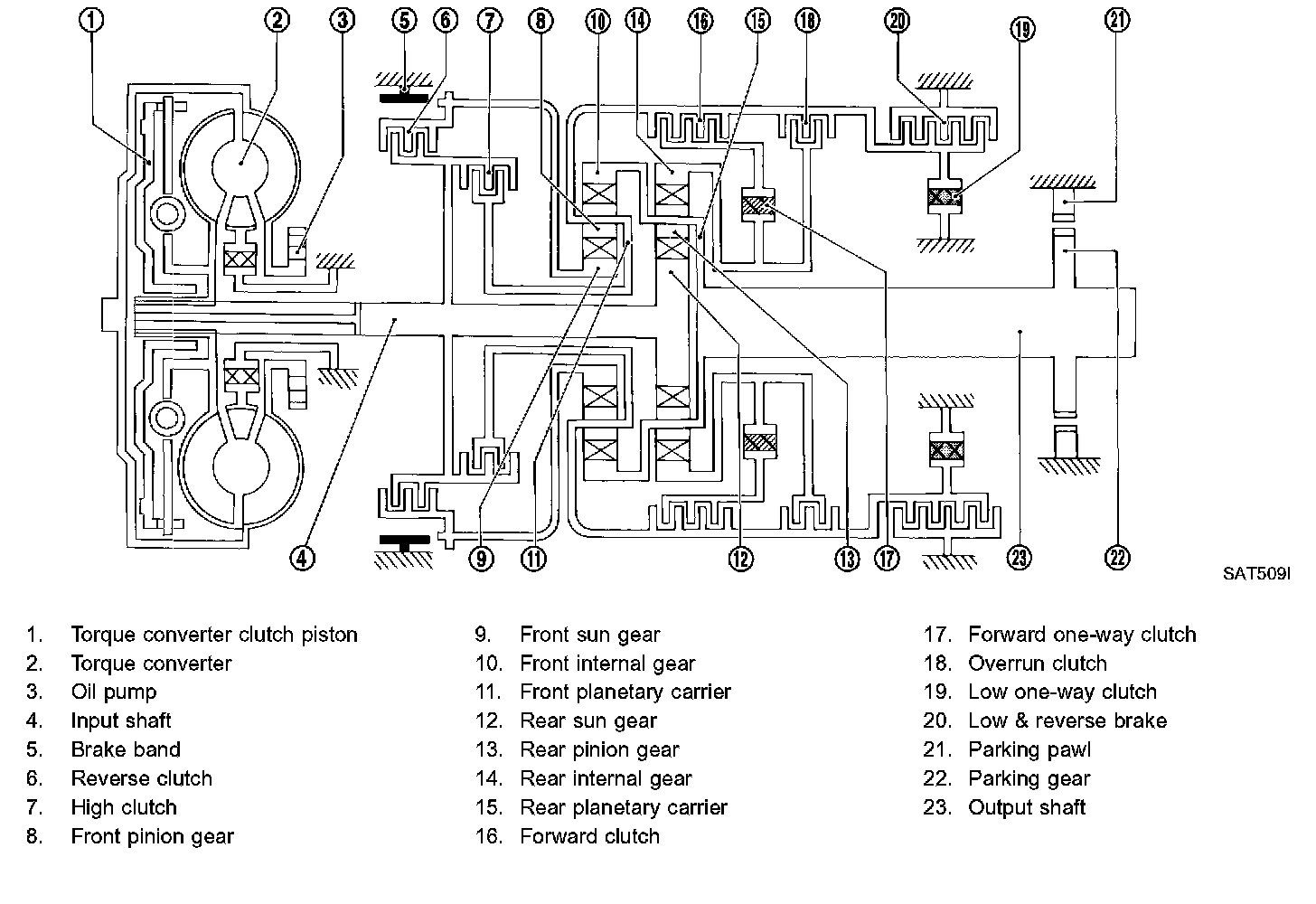 1 2 3 5 6 7 8 10 14 16 15 18 20 19 21

4 9 11 12 13 17 23 22

SAT509I

1. Torque converter clutch piston
2. Torque converter
3. Oil pump
4. Input shaft
5. Brake band
6. Reverse clutch
7. High clutch
8. Front pinion gear

9. Front sun gear
10. Front internal gear
11. Front planetary carrier
12. Rear sun gear
13. Rear pinion gear
14. Rear internal gear
15. Rear planetary carrier
16. Forward clutch

17. Forward one-way clutch
18. Overrun clutch
19. Low one-way clutch
20. Low & reverse brake
21. Parking pawl
22. Parking gear
23. Output shaft