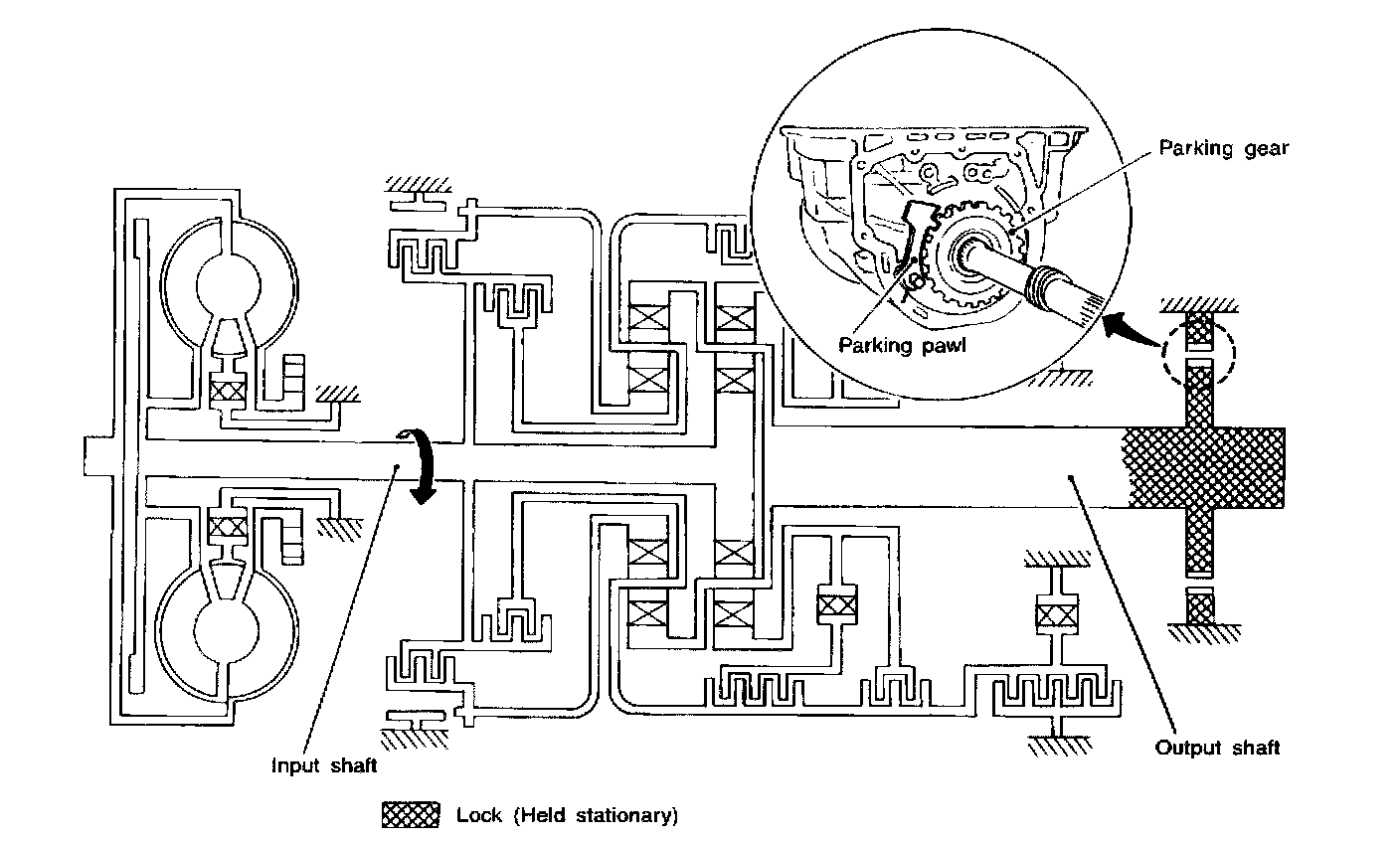 Parking gear

Parking pawl

Input shaft

Output shaft

Lock (Held stationary)