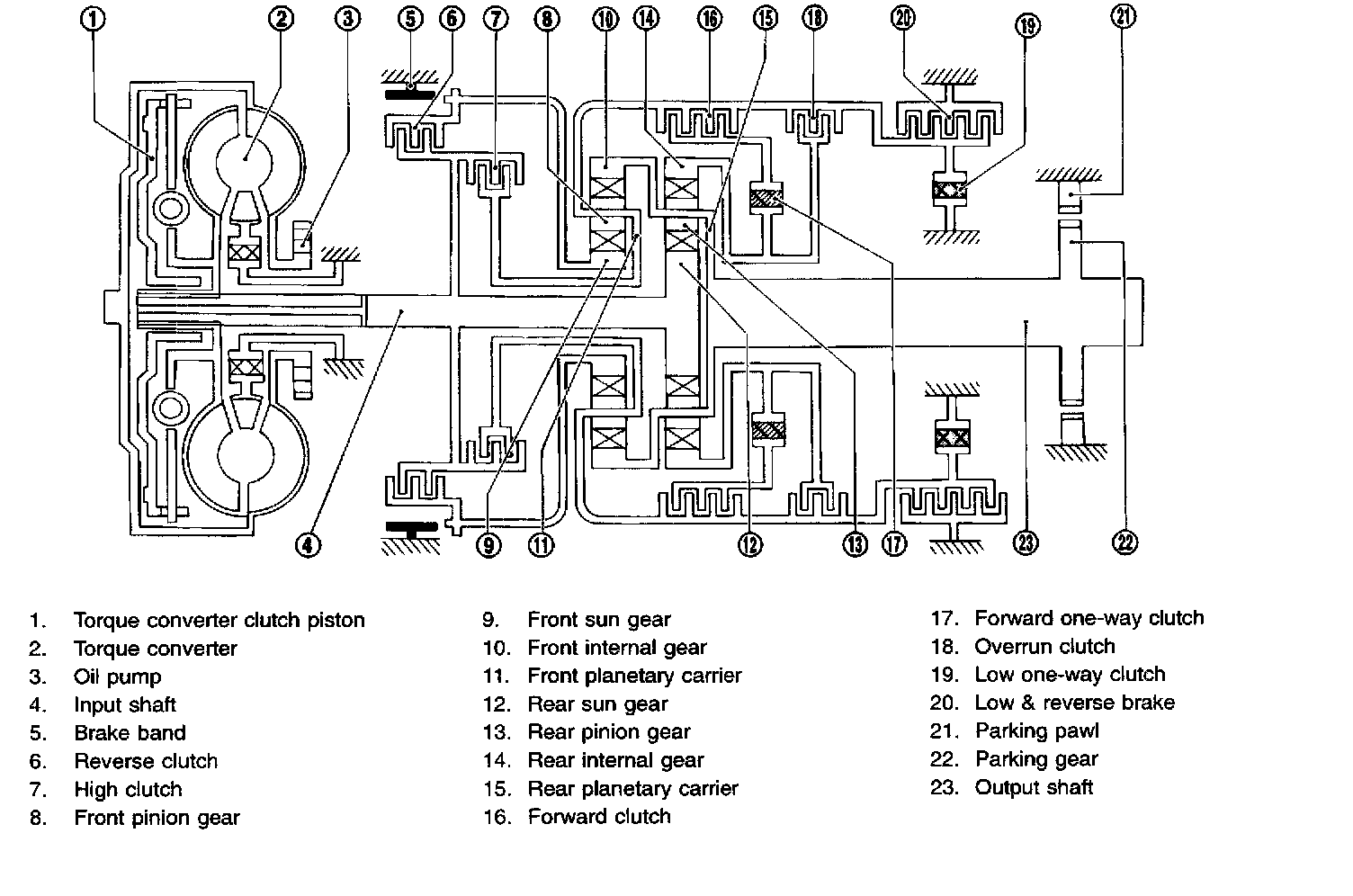 1 2 3 5 6 7 8 10 14 16 15 18 20 19 21

4 9 11 12 13 17 23 22

1. Torque converter clutch piston
2. Torque converter
3. Oil pump
4. Input shaft
5. Brake band
6. Reverse clutch
7. High clutch
8. Front pinion gear

9. Front sun gear
10. Front internal gear
11. Front planetary carrier
12. Rear sun gear
13. Rear pinion gear
14. Rear internal gear
15. Rear planetary carrier
16. Forward clutch

17. Forward one-way clutch
18. Overrun clutch
19. Low one-way clutch
20. Low & reverse brake
21. Parking pawl
22. Parking gear
23. Output shaft