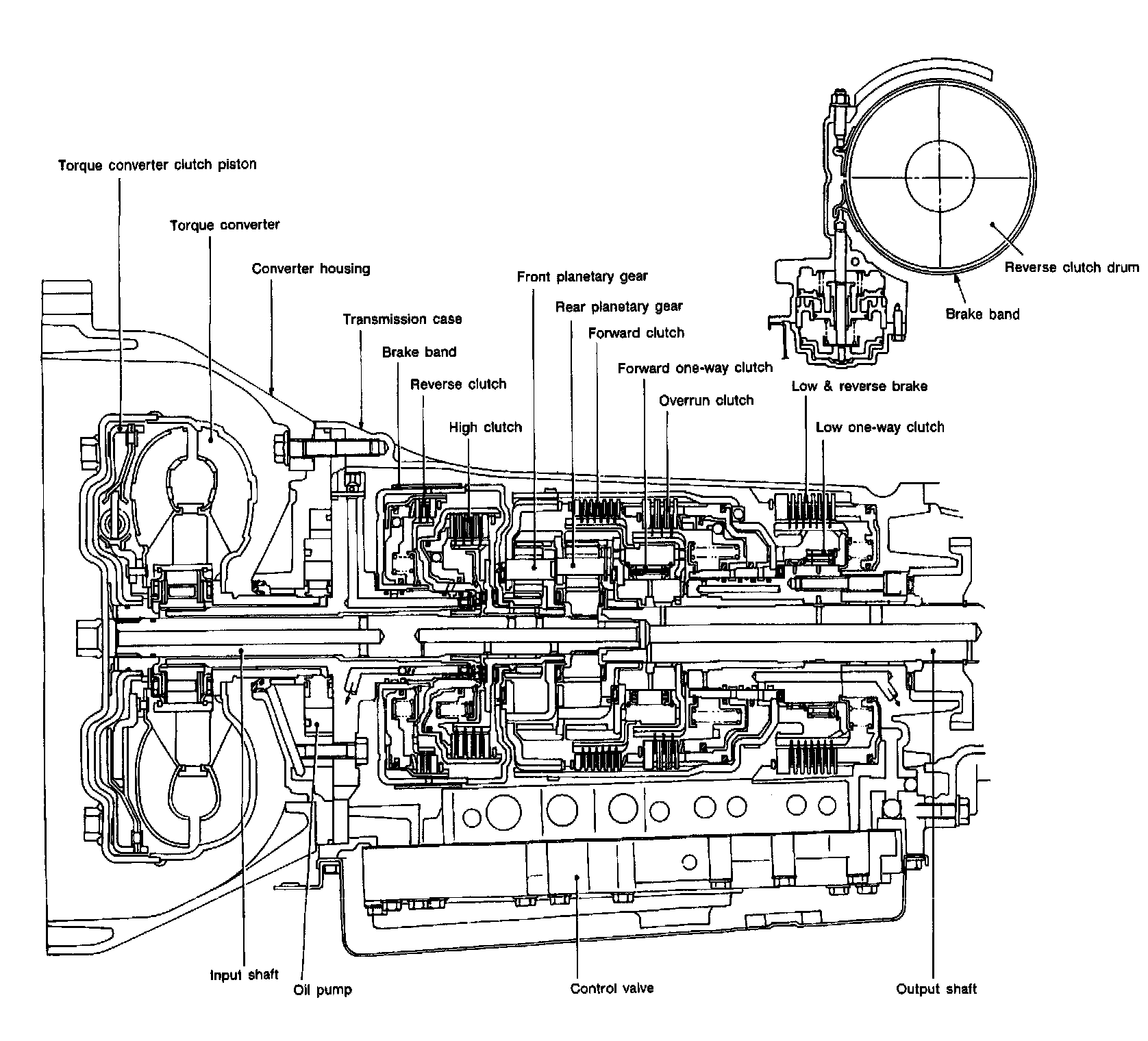 Torque converter clutch piston
Torque converter
Converter housing
Transmission case
Brake band
Reverse clutch
High clutch
Front planetary gear
Rear planetary gear
Forward clutch
Forward one-way clutch
Overrun clutch
Low & reverse brake
Low one-way clutch
Reverse clutch drum
Brake band
Input shaft
Oil pump
Control valve
Output shaft