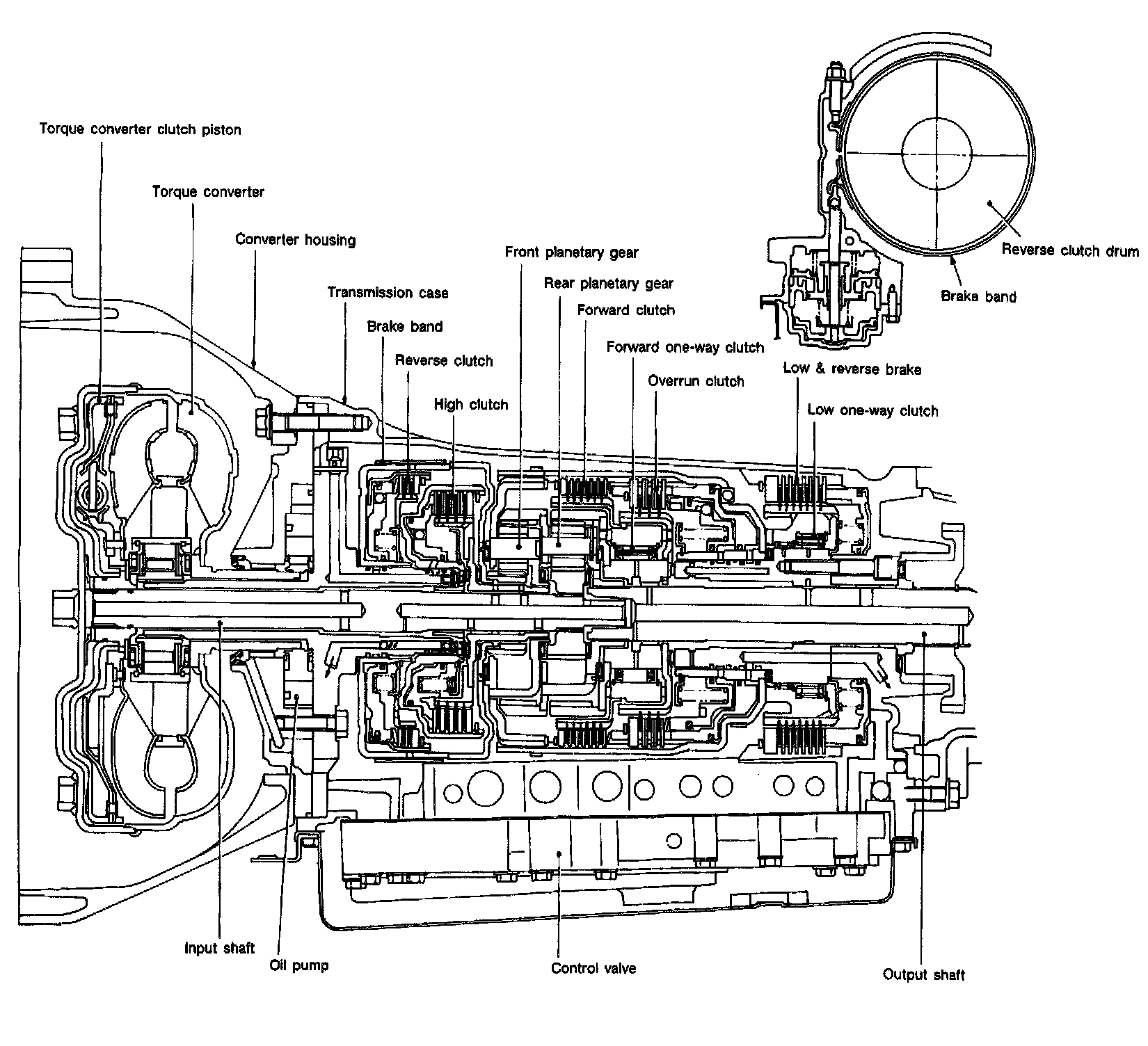 Torque converter clutch piston

Torque converter

Converter housing

Transmission case

Brake band

Reverse clutch

High clutch

Front planetary gear

Rear planetary gear

Forward clutch

Forward one-way clutch

Overrun clutch

Low & reverse brake

Low one-way clutch

Reverse clutch drum

Brake band

Input shaft

Oil pump

Control valve

Output shaft