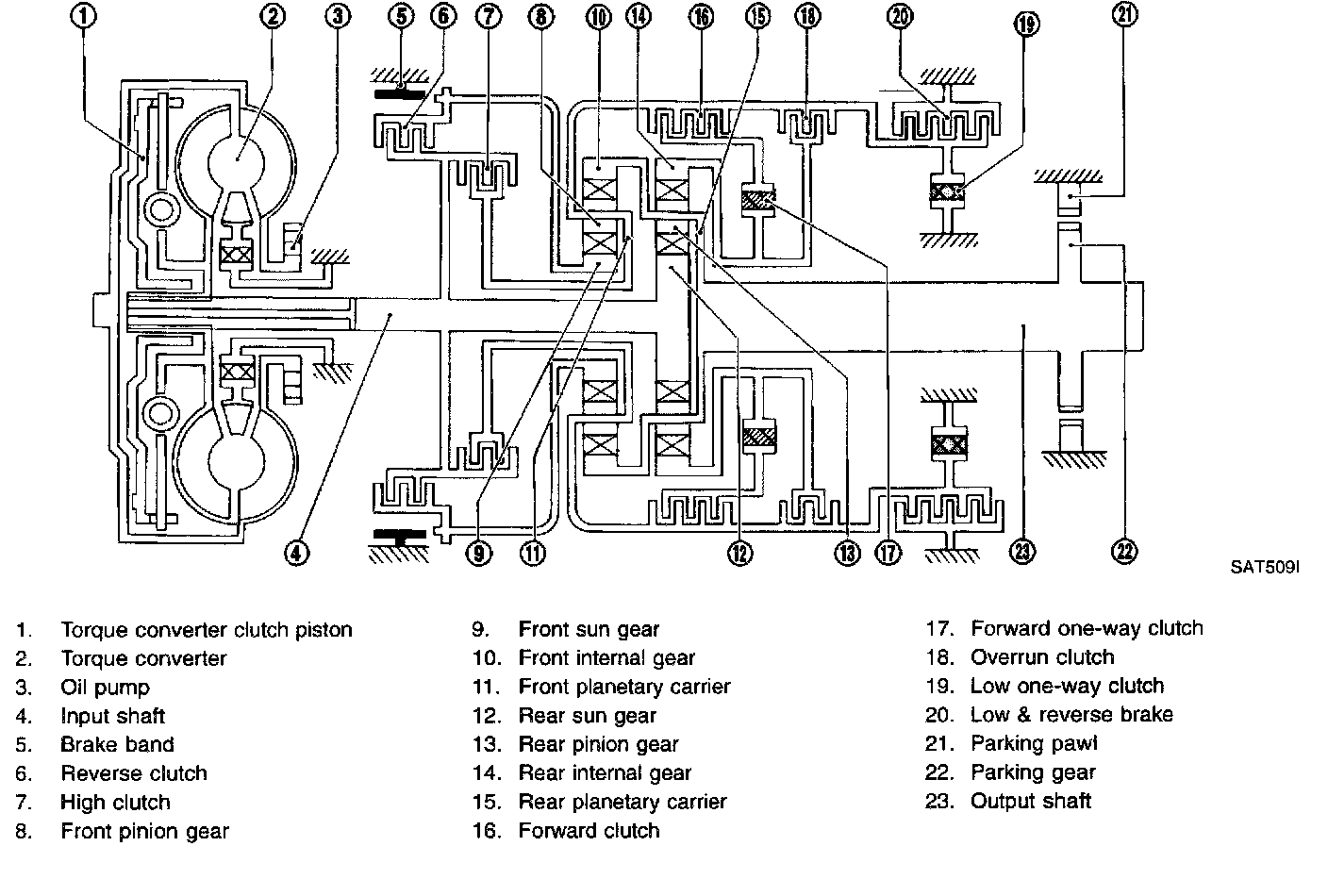 1 2 3 5 6 7 8 10 14 16 15 18 20 19 21

4 9 11 12 13 17 23 22

SAT509I

1. Torque converter clutch piston
2. Torque converter
3. Oil pump
4. Input shaft
5. Brake band
6. Reverse clutch
7. High clutch
8. Front pinion gear

9. Front sun gear
10. Front internal gear
11. Front planetary carrier
12. Rear sun gear
13. Rear pinion gear
14. Rear internal gear
15. Rear planetary carrier
16. Forward clutch

17. Forward one-way clutch
18. Overrun clutch
19. Low one-way clutch
20. Low & reverse brake
21. Parking pawl
22. Parking gear
23. Output shaft