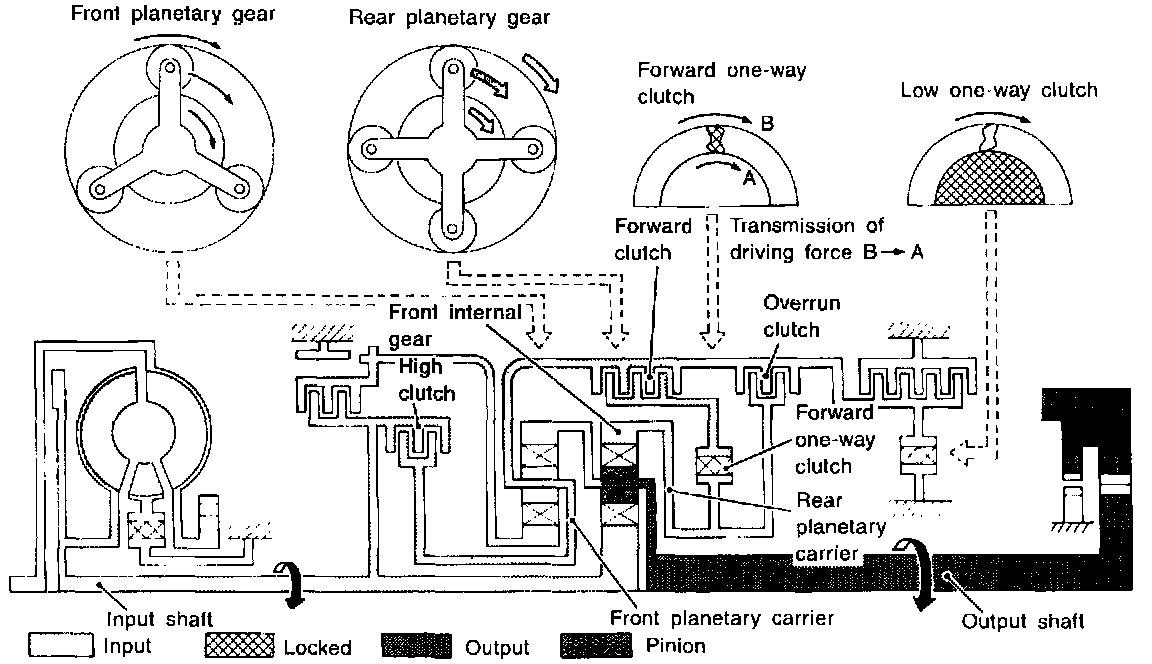 Front planetary gear

Rear planetary gear

Forward one-way clutch

B

A

Low one-way clutch

Forward clutch

Transmission of driving force B → A

Front internal gear

Overrun clutch

High clutch

Forward one-way clutch

Rear planetary carrier

Input shaft

Front planetary carrier

Output shaft

Input

Locked

Output

Pinion