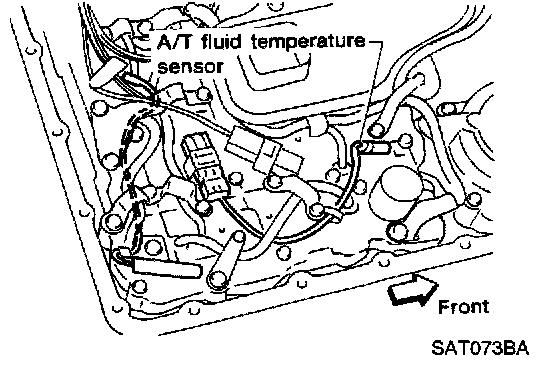 A/T fluid temperature sensor

Front

SAT073BA