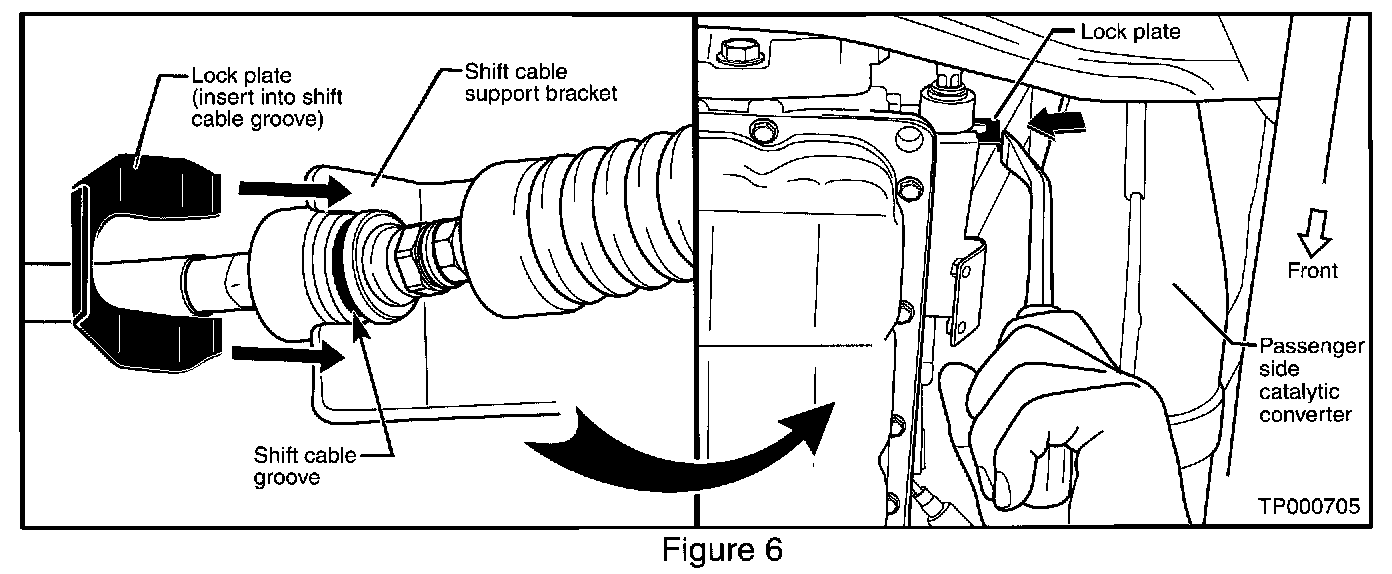 Lock plate (insert into shift cable groove)

Shift cable support bracket

Shift cable groove

Lock plate

Front

Passenger side catalytic converter

TP000705

Figure 6