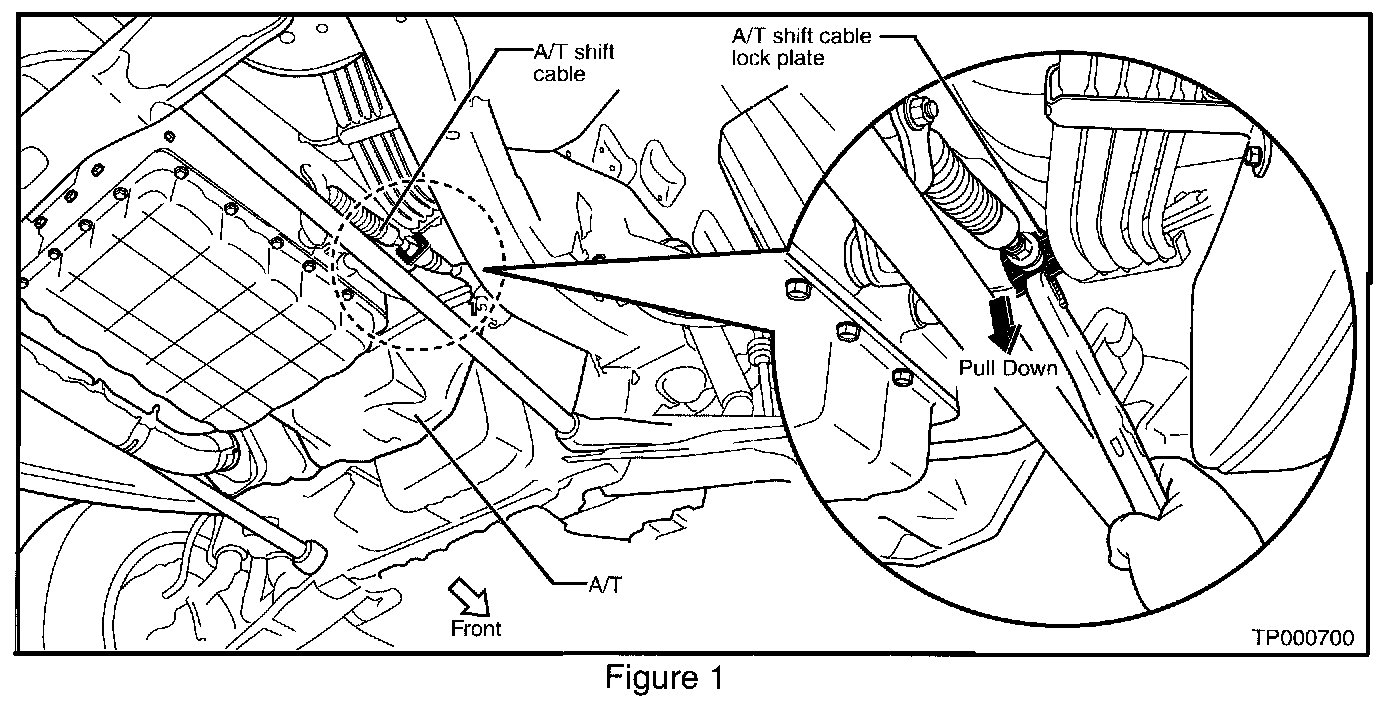 A/T shift cable

A/T shift cable lock plate

Pull Down

A/T

Front

TP000700

Figure 1