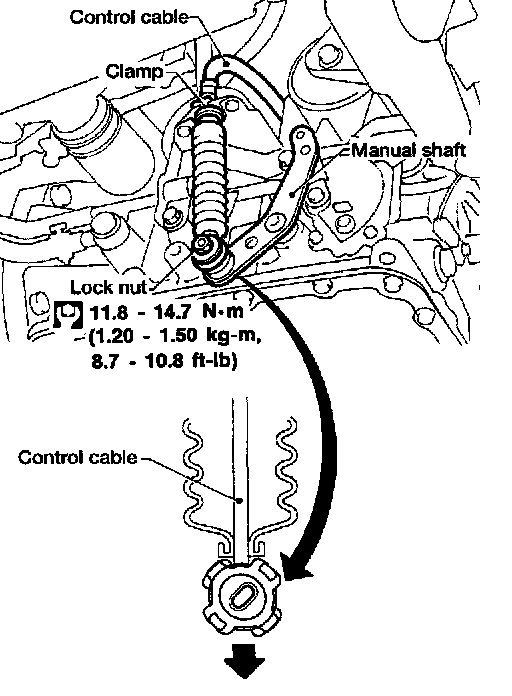 Control cable

Clamp

Manual shaft

Lock nut

11.8 - 14.7 N·m
(1.20 - 1.50 kg-m,
8.7 - 10.8 ft-lb)

Control cable