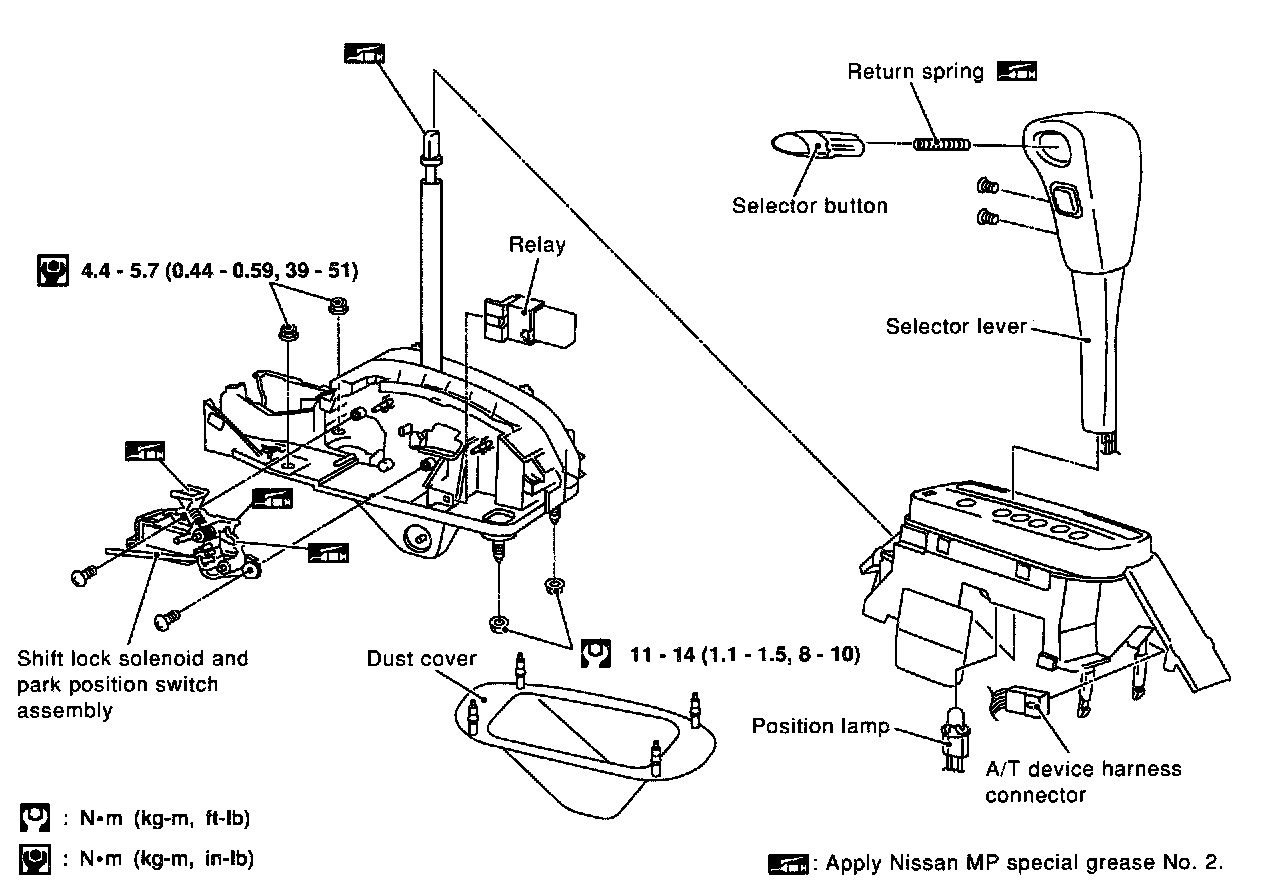 Return spring

Selector button

Relay

4.4 - 5.7 (0.44 - 0.59, 39 - 51)

Selector lever

Shift lock solenoid and park position switch assembly

Dust cover

11 - 14 (1.1 - 1.5, 8 - 10)

Position lamp

A/T device harness connector

: N•m (kg-m, ft-lb)

: N•m (kg-m, in-lb)

: Apply Nissan MP special grease No. 2.