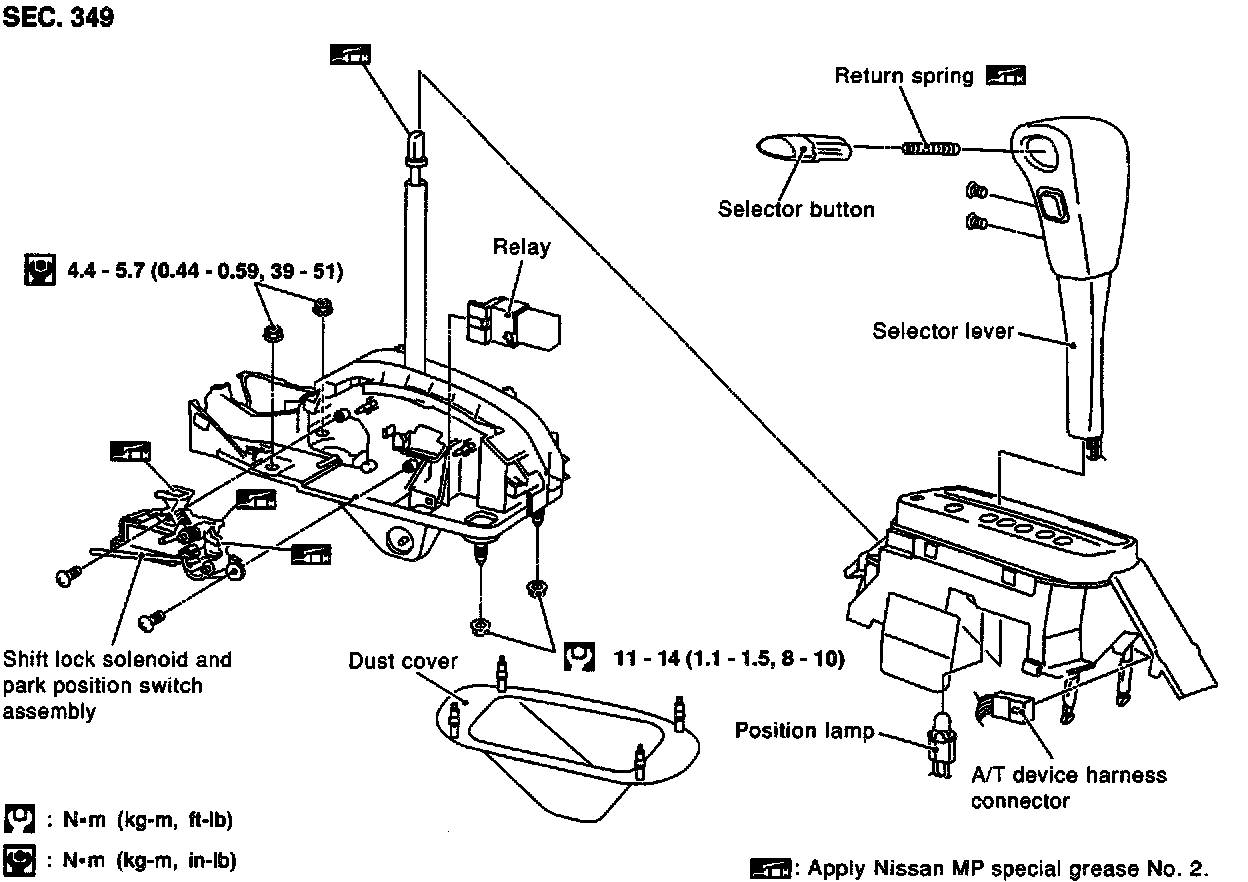 SEC. 349

Return spring

Selector button

Relay

4.4 - 5.7 (0.44 - 0.59, 39 - 51)

Selector lever

Shift lock solenoid and park position switch assembly

Dust cover

11 - 14 (1.1 - 1.5, 8 - 10)

Position lamp

A/T device harness connector

: N•m (kg-m, ft-lb)

: N•m (kg-m, in-lb)

: Apply Nissan MP special grease No. 2.