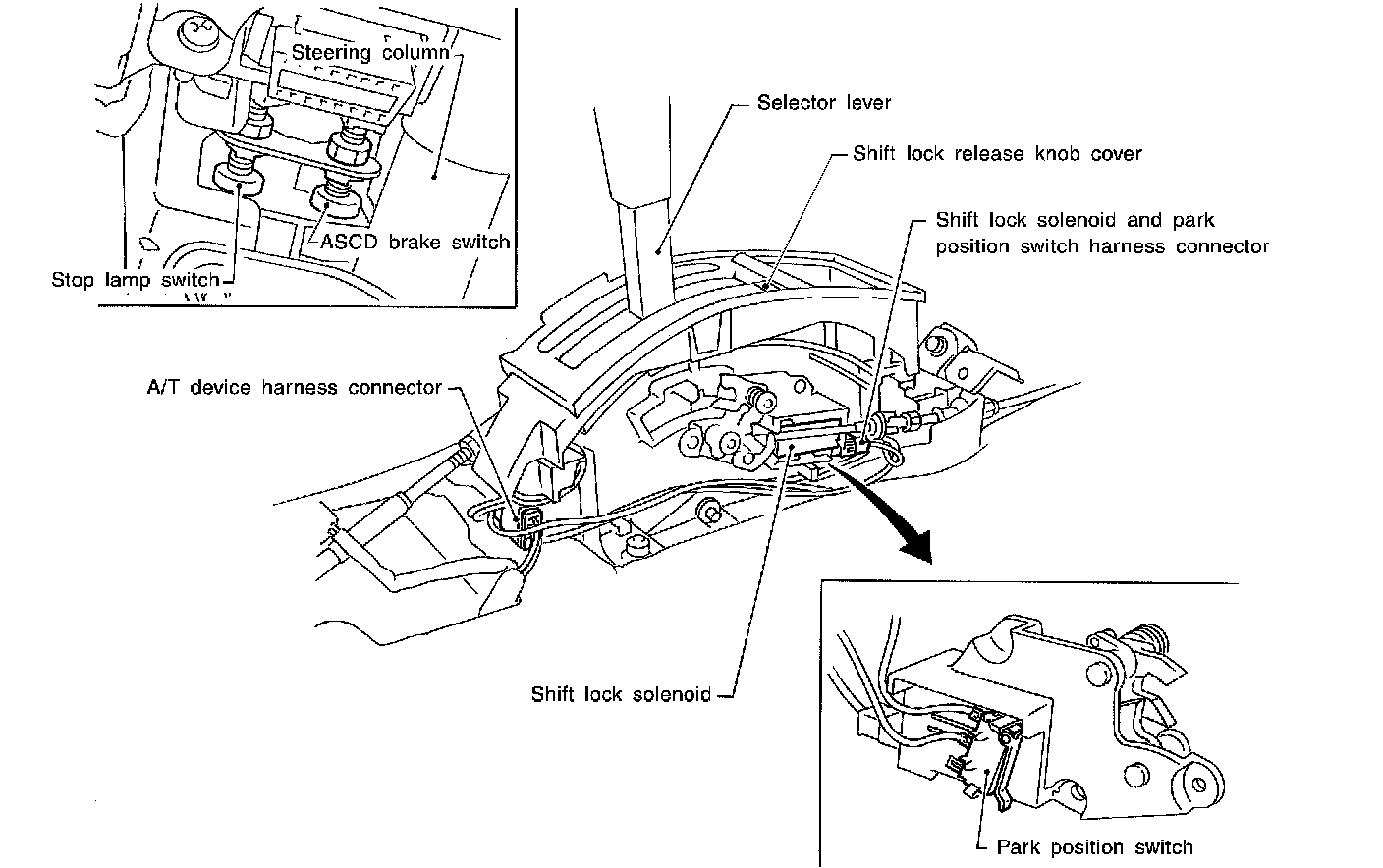 Steering column

ASCD brake switch

Stop lamp switch

Selector lever

Shift lock release knob cover

Shift lock solenoid and park position switch harness connector

A/T device harness connector

Shift lock solenoid

Park position switch