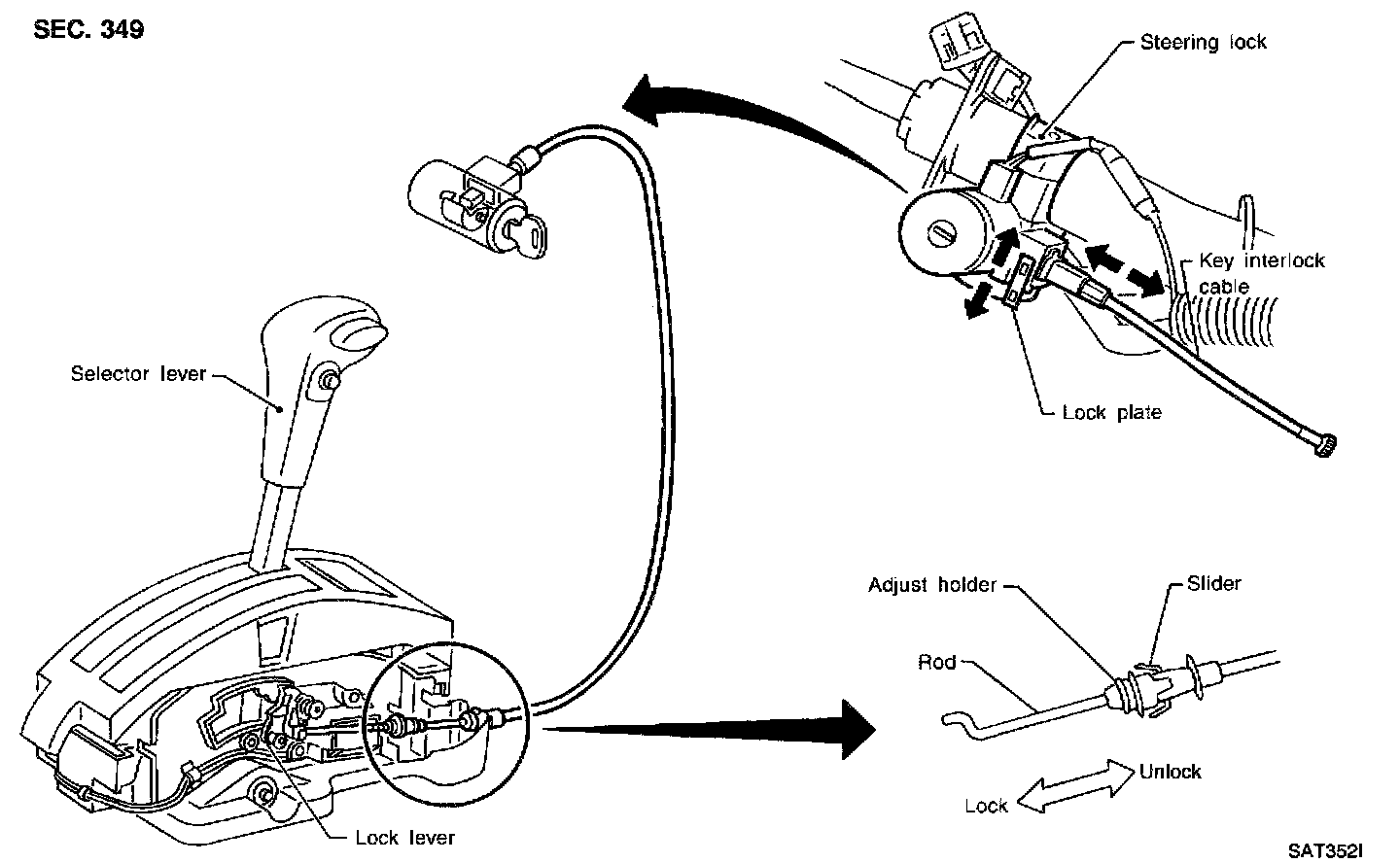 SEC. 349

Steering lock

Key interlock cable

Lock plate

Selector lever

Adjust holder

Slider

Rod

Unlock

Lock

Lock lever

SAT352I