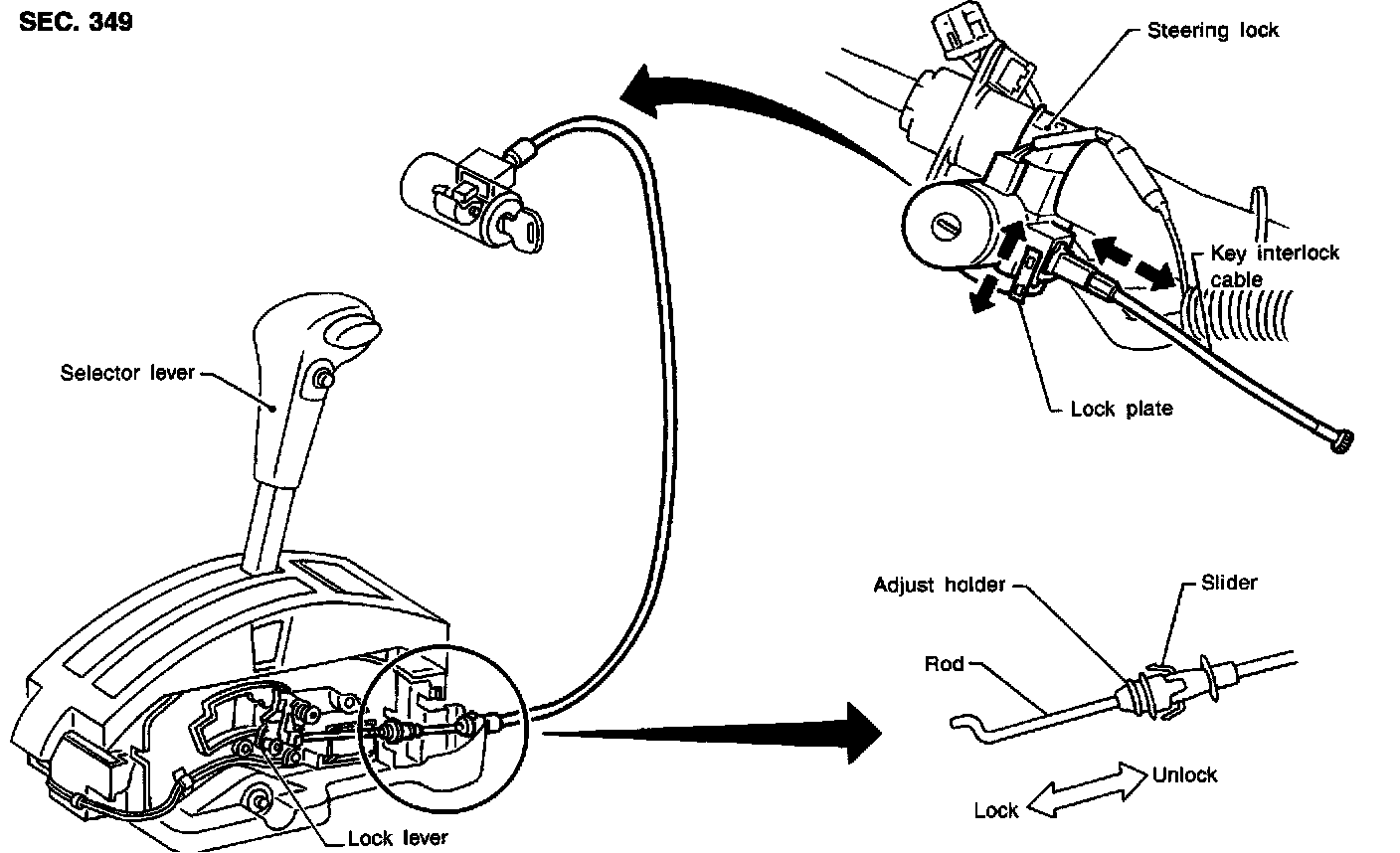 SEC. 349

Steering lock

Key interlock cable

Lock plate

Selector lever

Adjust holder

Slider

Rod

Unlock

Lock

Lock lever