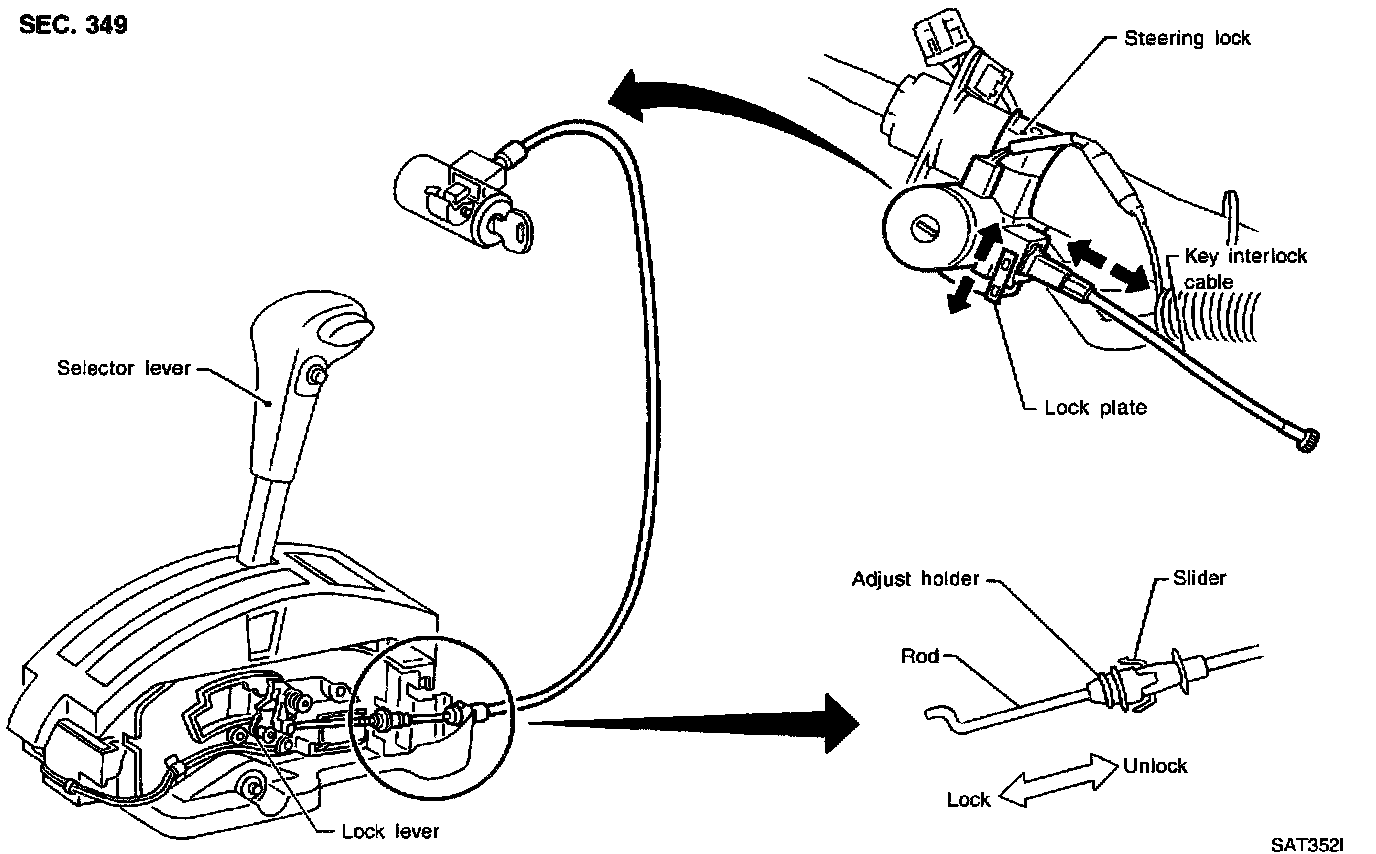 SEC. 349

Steering lock

Key interlock cable

Lock plate

Selector lever

Adjust holder

Slider

Rod

Unlock

Lock

Lock lever

SAT352I