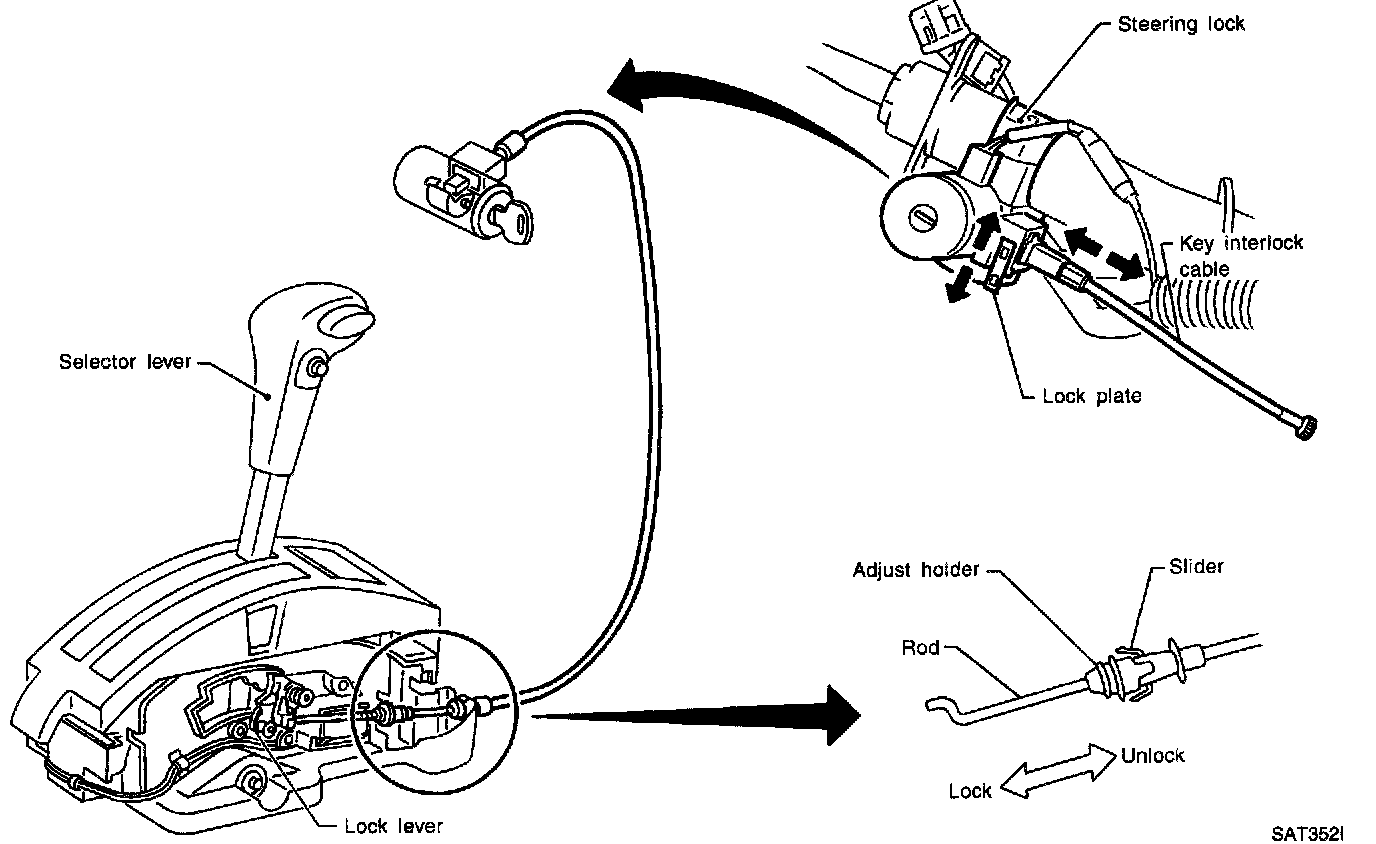 Steering lock

Key interlock cable

Lock plate

Selector lever

Adjust holder

Slider

Rod

Unlock

Lock

Lock lever

SAT352I