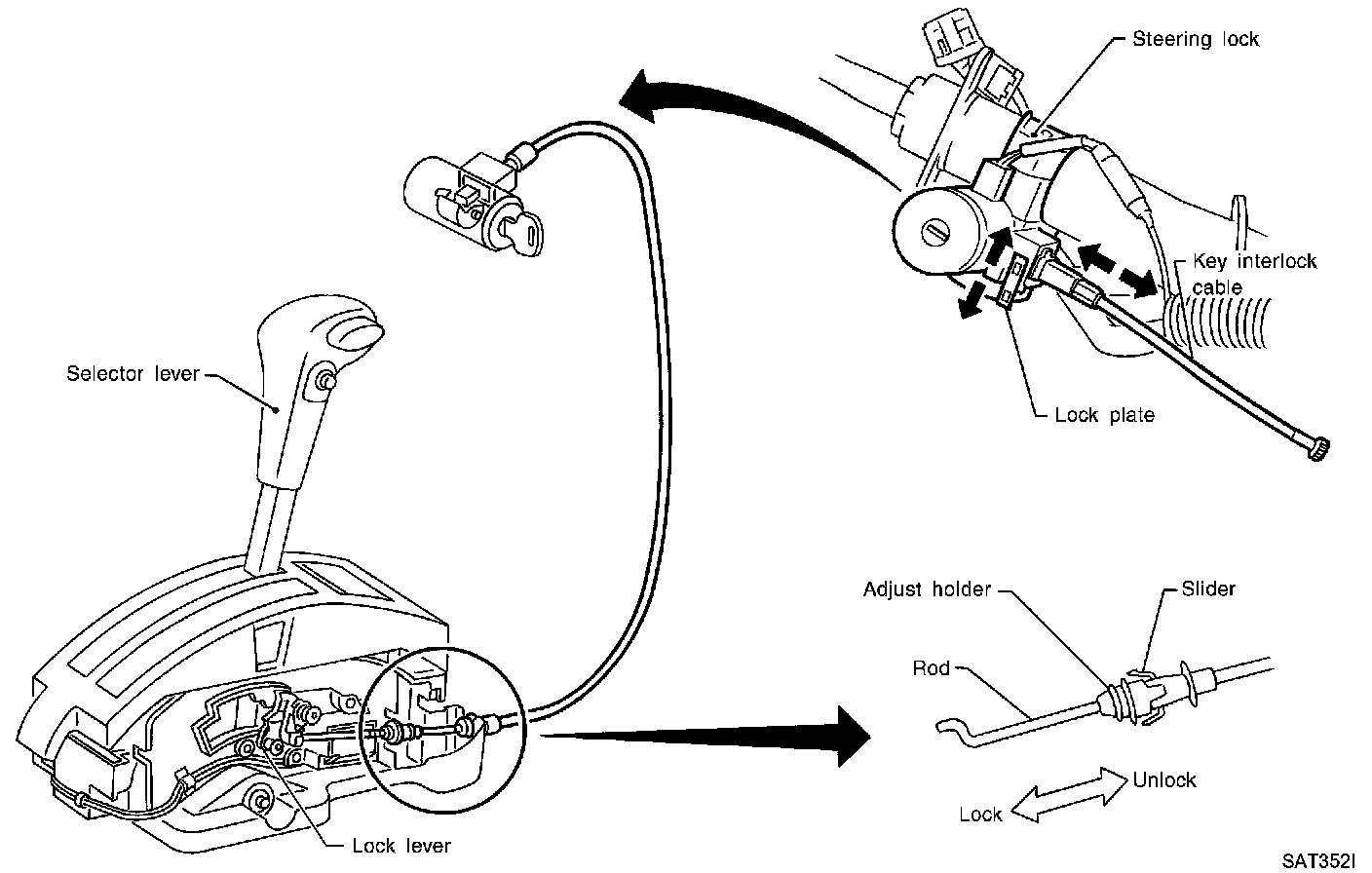 Steering lock

Key interlock cable

Lock plate

Selector lever

Adjust holder

Slider

Rod

Unlock

Lock

Lock lever

SAT352I