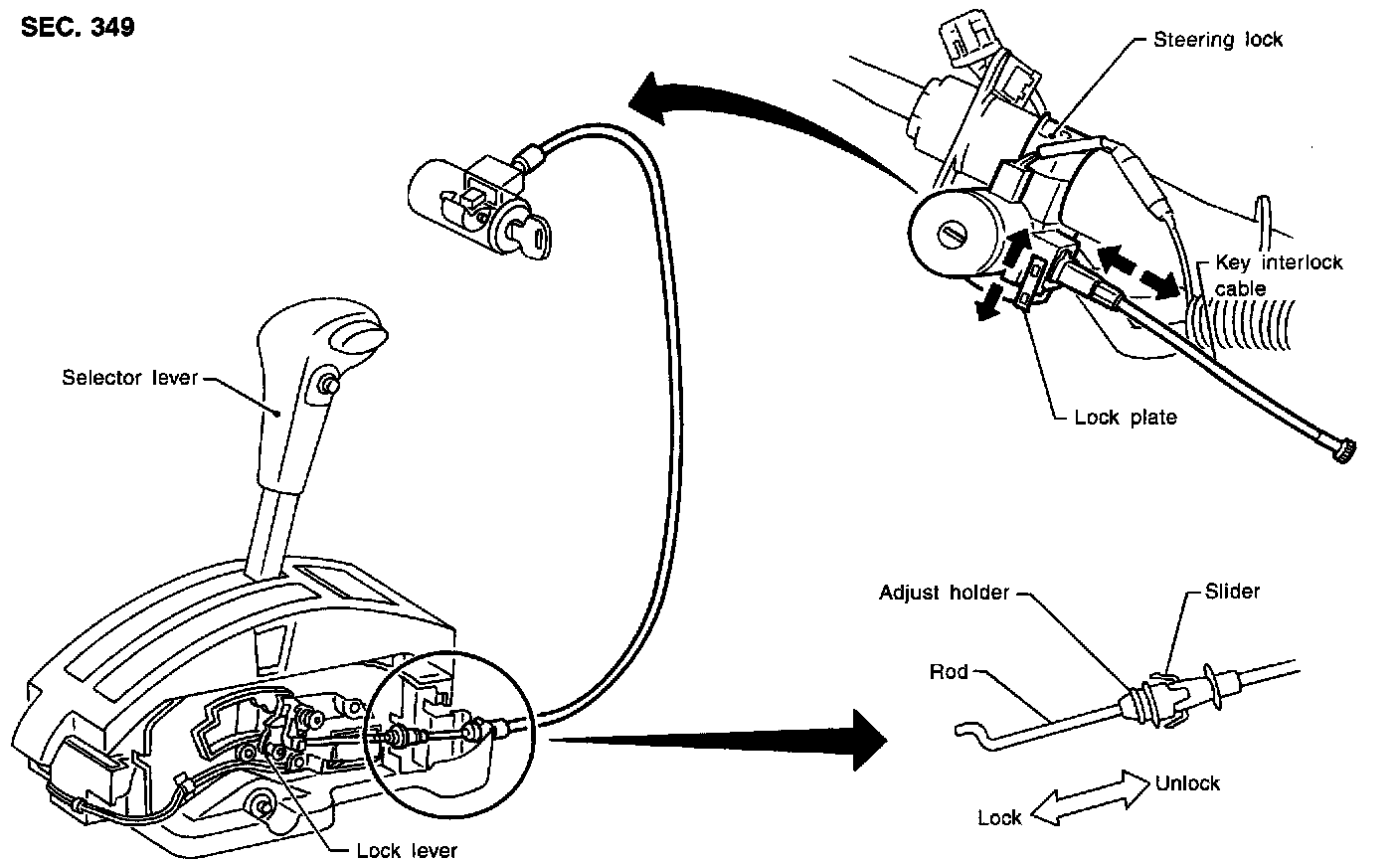 SEC. 349

Steering lock

Key interlock cable

Lock plate

Selector lever

Adjust holder

Slider

Rod

Unlock

Lock

Lock lever