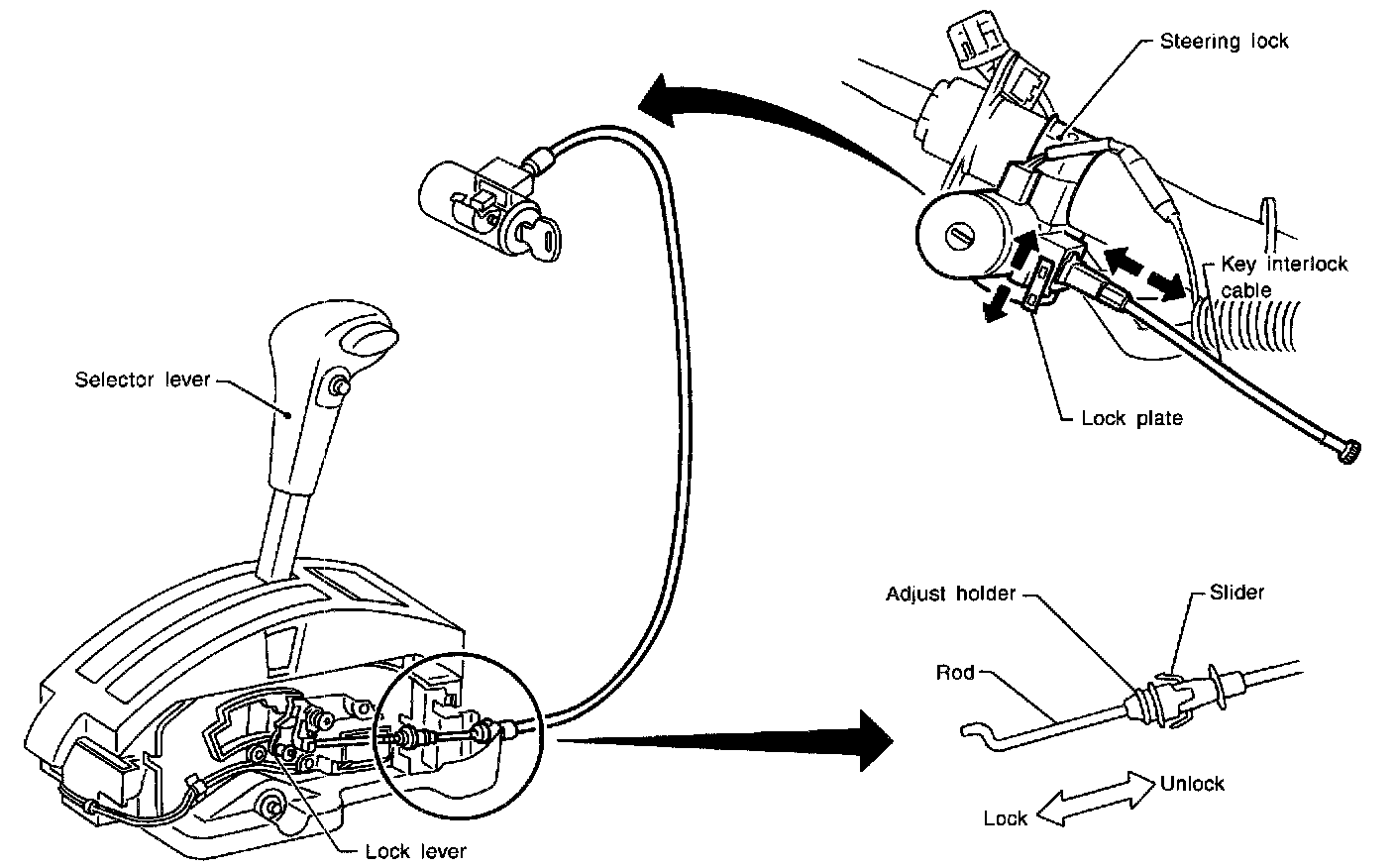 Steering lock

Key interlock cable

Lock plate

Selector lever

Adjust holder

Slider

Rod

Unlock

Lock

Lock lever