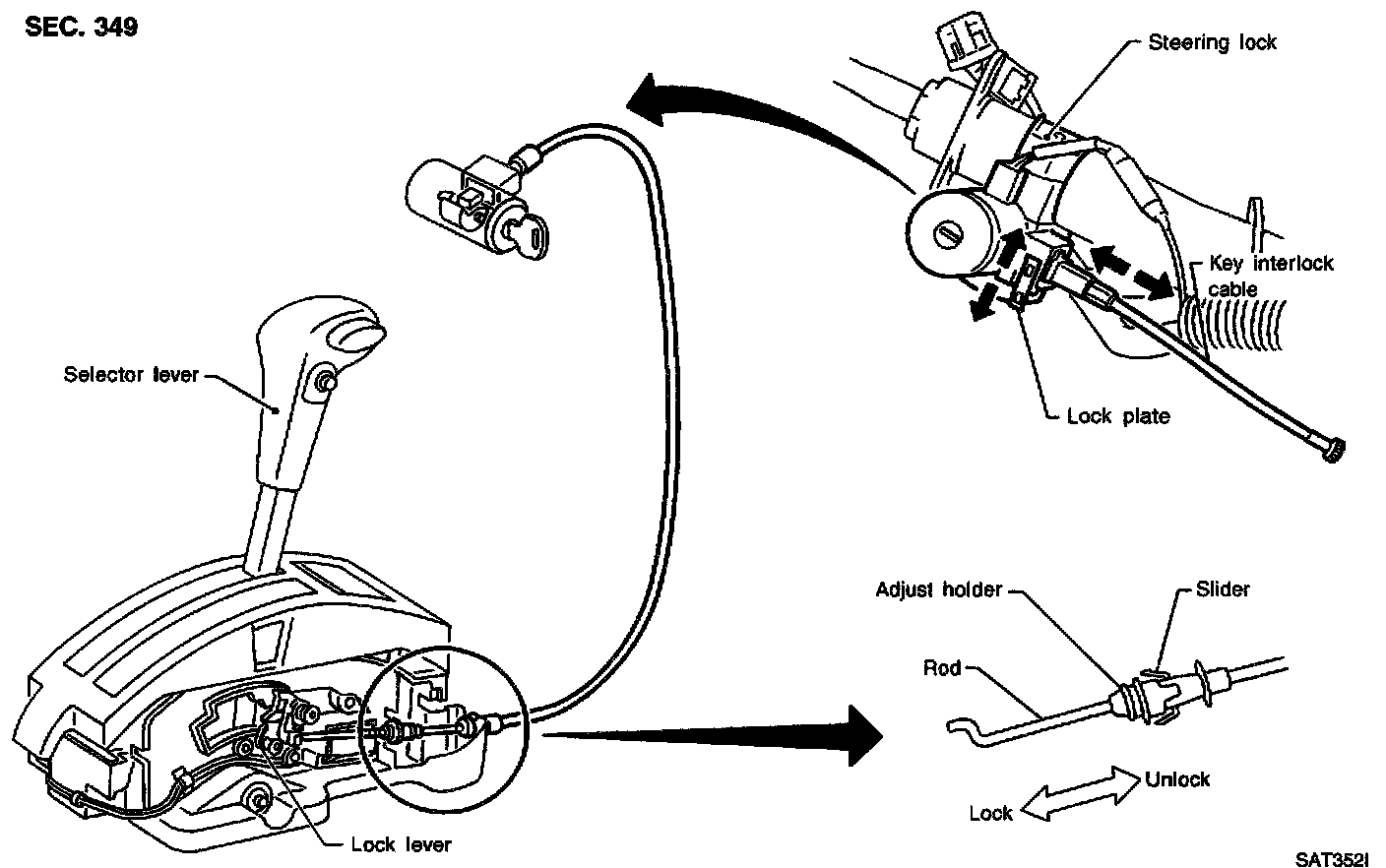 SEC. 349

Steering lock

Key interlock cable

Lock plate

Selector lever

Adjust holder

Slider

Rod

Unlock

Lock

Lock lever

SAT352I