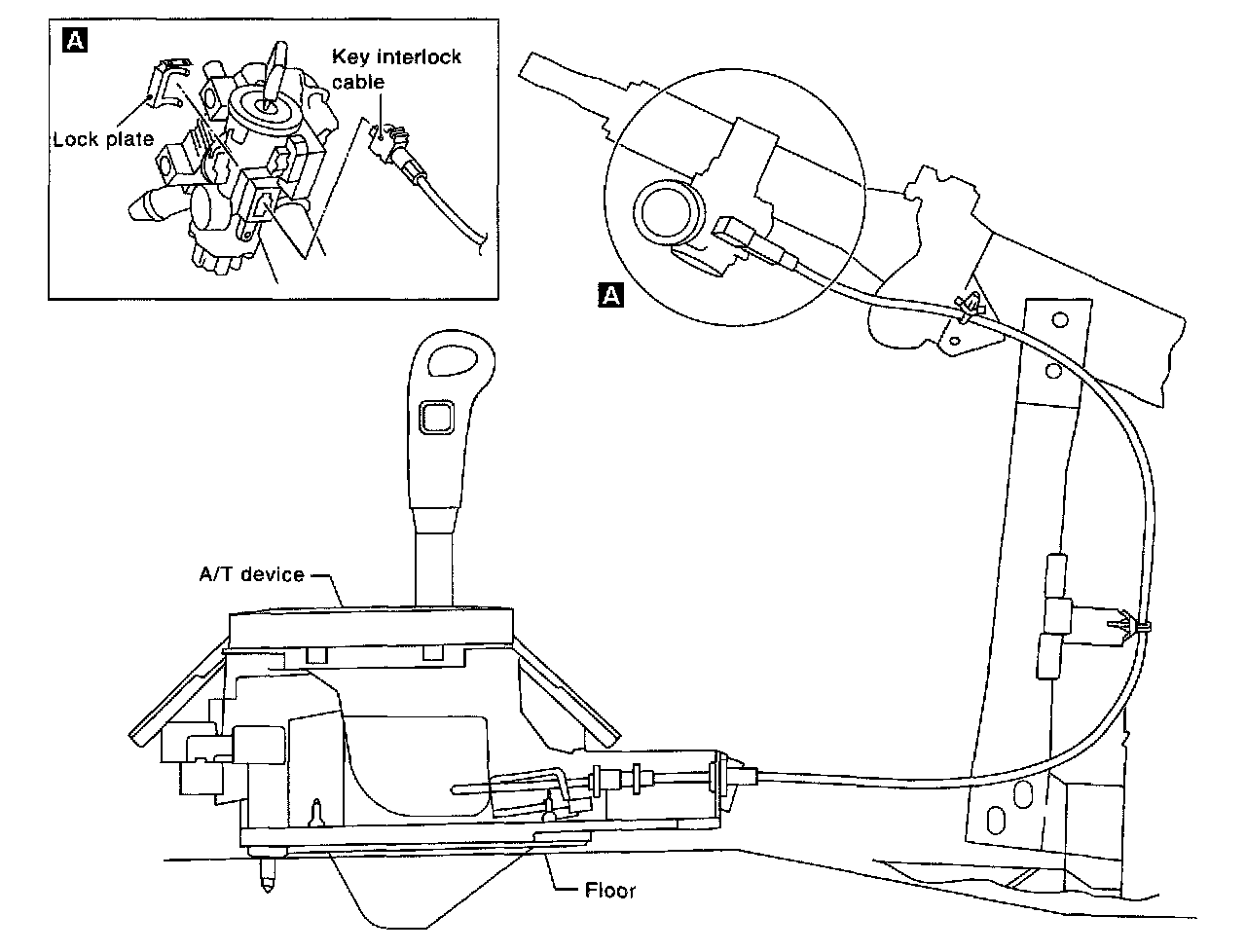 A

Key interlock cable

Lock plate

A

A/T device

Floor