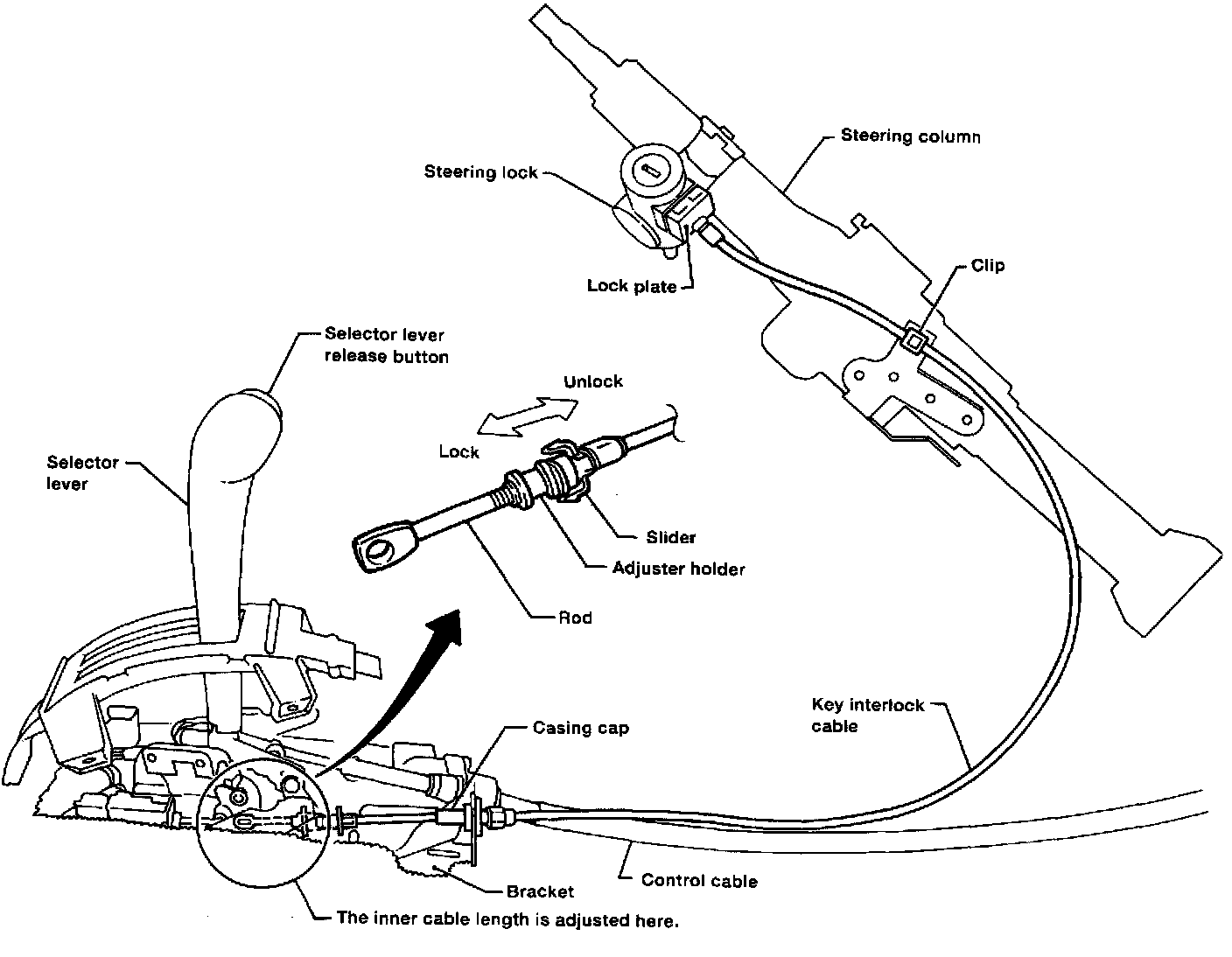 Steering column

Steering lock

Lock plate

Clip

Selector lever release button

Unlock

Lock

Selector lever

Slider

Adjuster holder

Rod

Key interlock cable

Casing cap

Bracket

Control cable

The inner cable length is adjusted here.