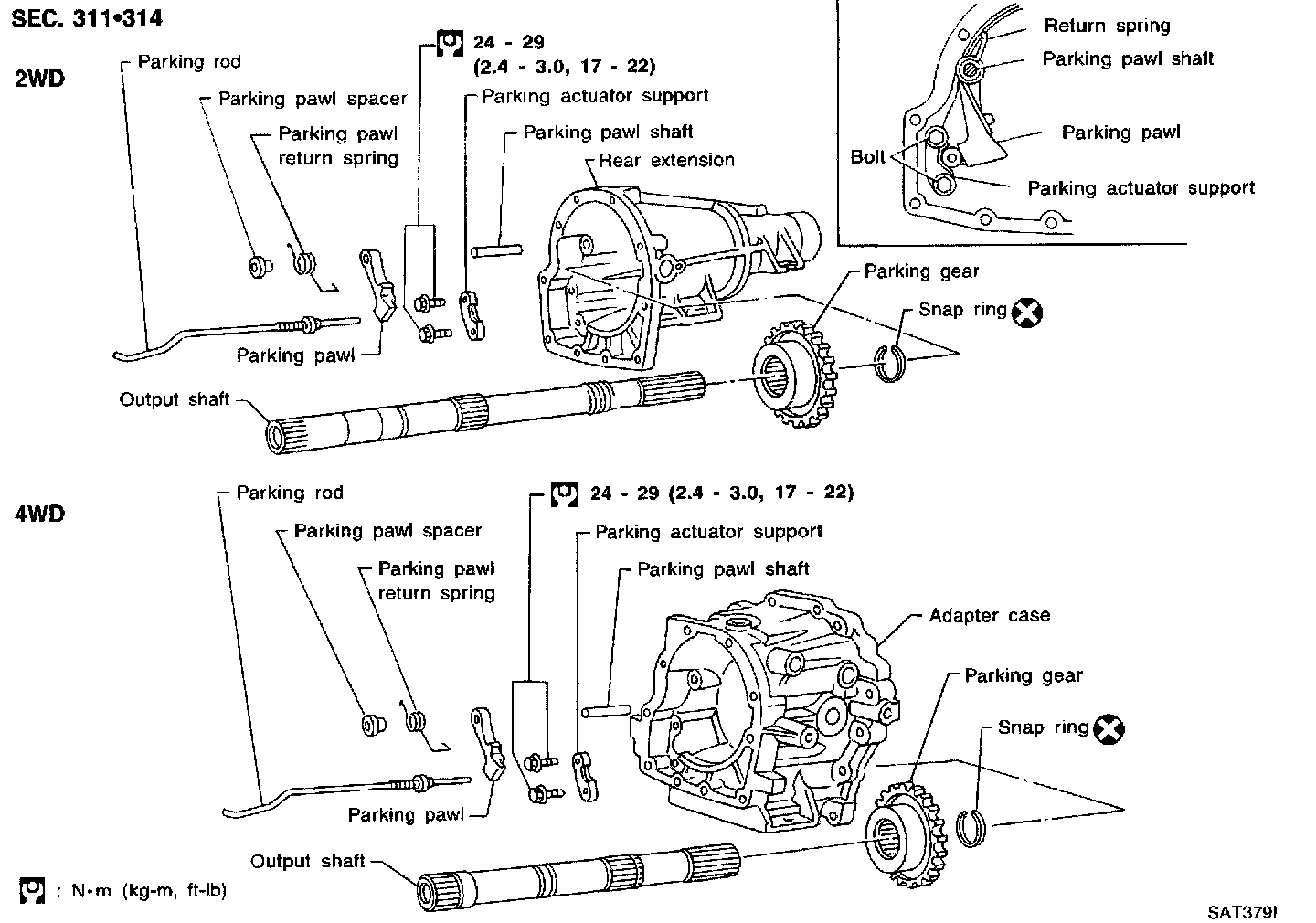 SEC. 311•314

2WD

Parking rod
Parking pawl spacer
Parking pawl return spring
24 - 29 (2.4 - 3.0, 17 - 22)
Parking actuator support
Parking pawl shaft
Rear extension
Parking pawl
Output shaft
Parking gear
Snap ring

Return spring
Parking pawl shaft
Parking pawl
Bolt
Parking actuator support

4WD

Parking rod
Parking pawl spacer
Parking pawl return spring
24 - 29 (2.4 - 3.0, 17 - 22)
Parking actuator support
Parking pawl shaft
Adapter case
Parking gear
Snap ring
Parking pawl
Output shaft

: N•m (kg-m, ft-lb)

SAT379I