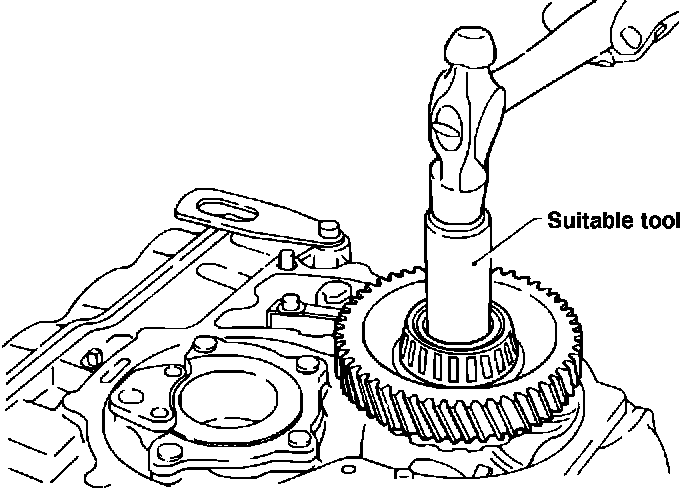 Suitable tool