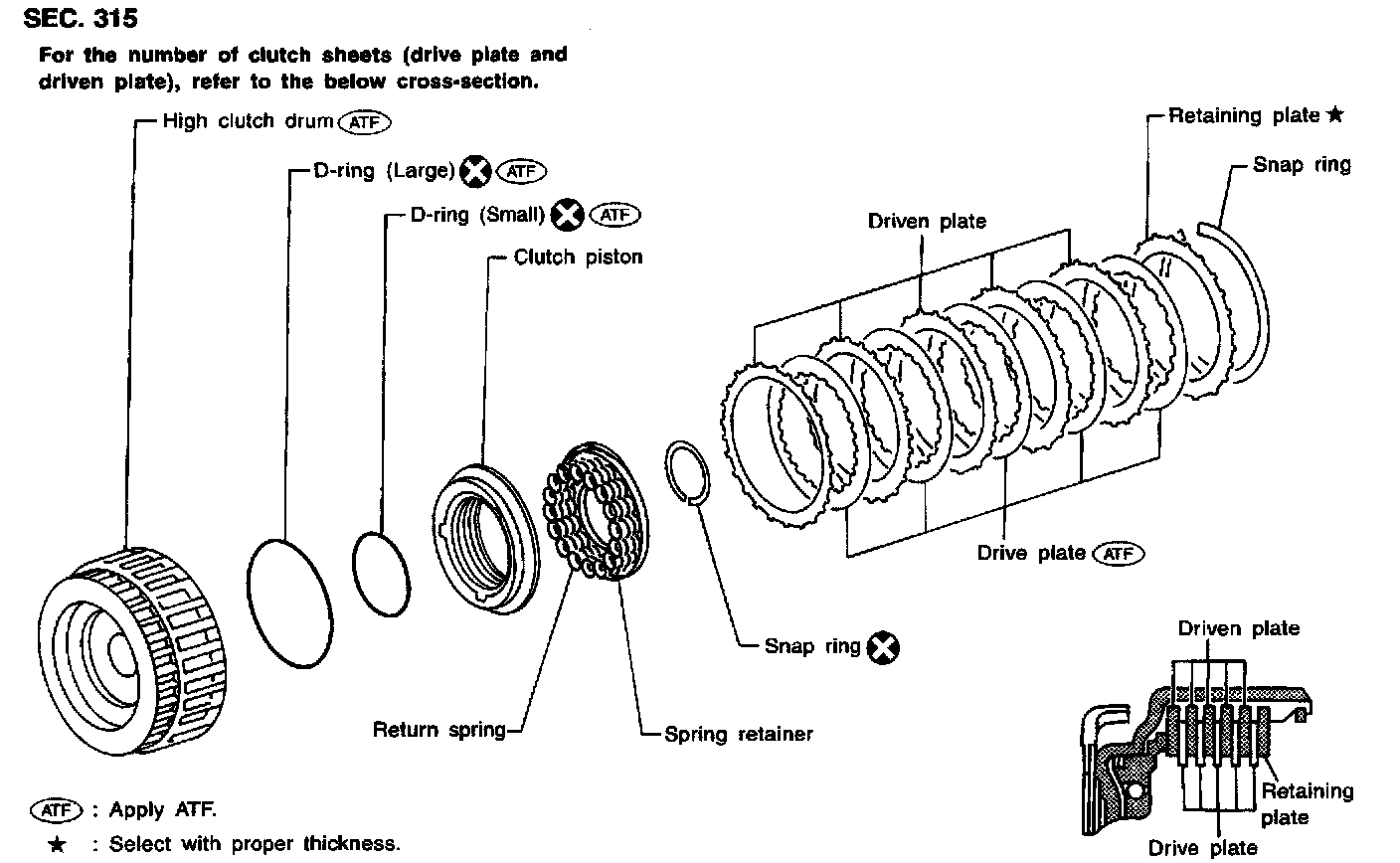 SEC. 315

For the number of clutch sheets (drive plate and driven plate), refer to the below cross-section.

High clutch drum ATF

D-ring (Large) ATF

D-ring (Small) ATF

Clutch piston

Driven plate

Retaining plate ★

Snap ring

Drive plate ATF

Snap ring

Return spring

Spring retainer

Driven plate

Retaining plate

Drive plate

ATF : Apply ATF.

★ : Select with proper thickness.